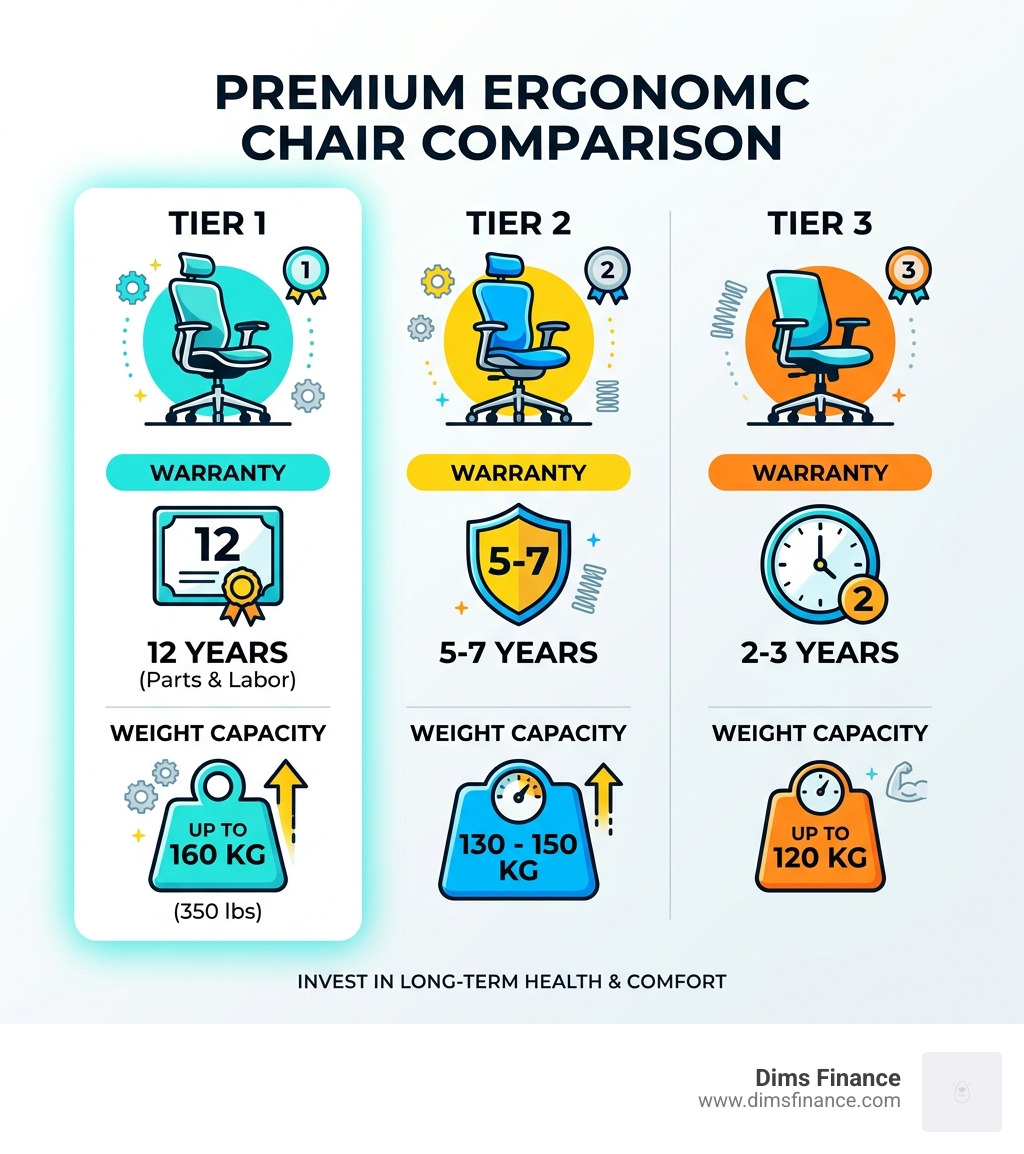 PREMIUM ERGONOMIC CHAIR COMPARISON

TIER 1

1

WARRANTY

12

12 YEARS
(Parts & Labor)

WEIGHT CAPACITY

UP TO 160 KG

(350 lbs)

TIER 2

2

WARRANTY

5-7

5-7 YEARS

WEIGHT CAPACITY

130 - 150 KG

TIER 3

3

WARRANTY

2

2-3 YEARS

WEIGHT CAPACITY

UP TO 120 KG

INVEST IN LONG-TERM HEALTH & COMFORT

Dims Finance
www.dimsfinance.com