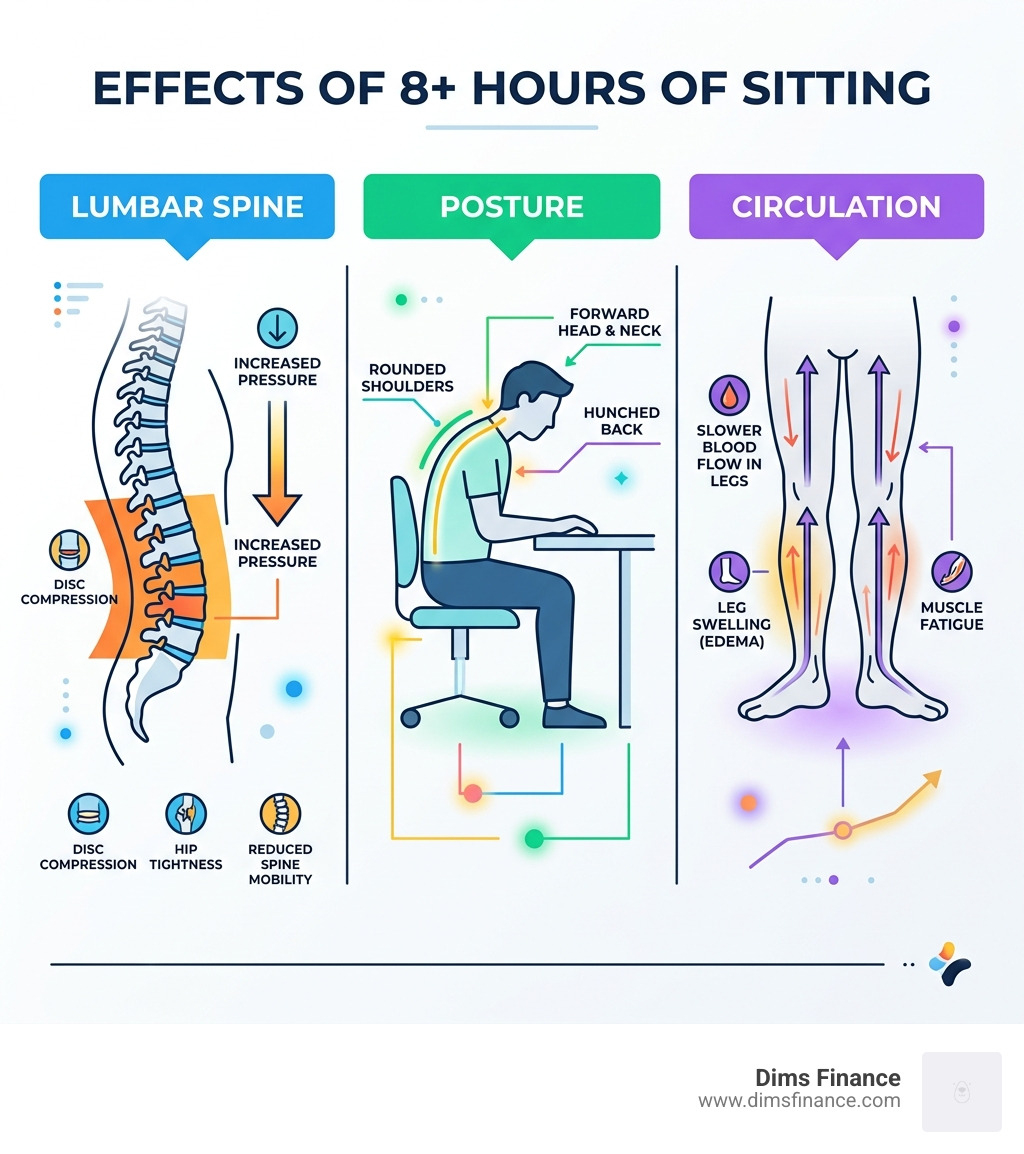 EFFECTS OF 8+ HOURS OF SITTING

LUMBAR SPINE

INCREASED PRESSURE

INCREASED PRESSURE

DISC COMPRESSION

DISC COMPRESSION

HIP TIGHTNESS

REDUCED SPINE MOBILITY

POSTURE

FORWARD HEAD & NECK

ROUNDED SHOULDERS

HUNCHED BACK

CIRCULATION

SLOWER BLOOD FLOW IN LEGS

LEG SWELLING (EDEMA)

MUSCLE FATIGUE

Dims Finance
www.dimsfinance.com