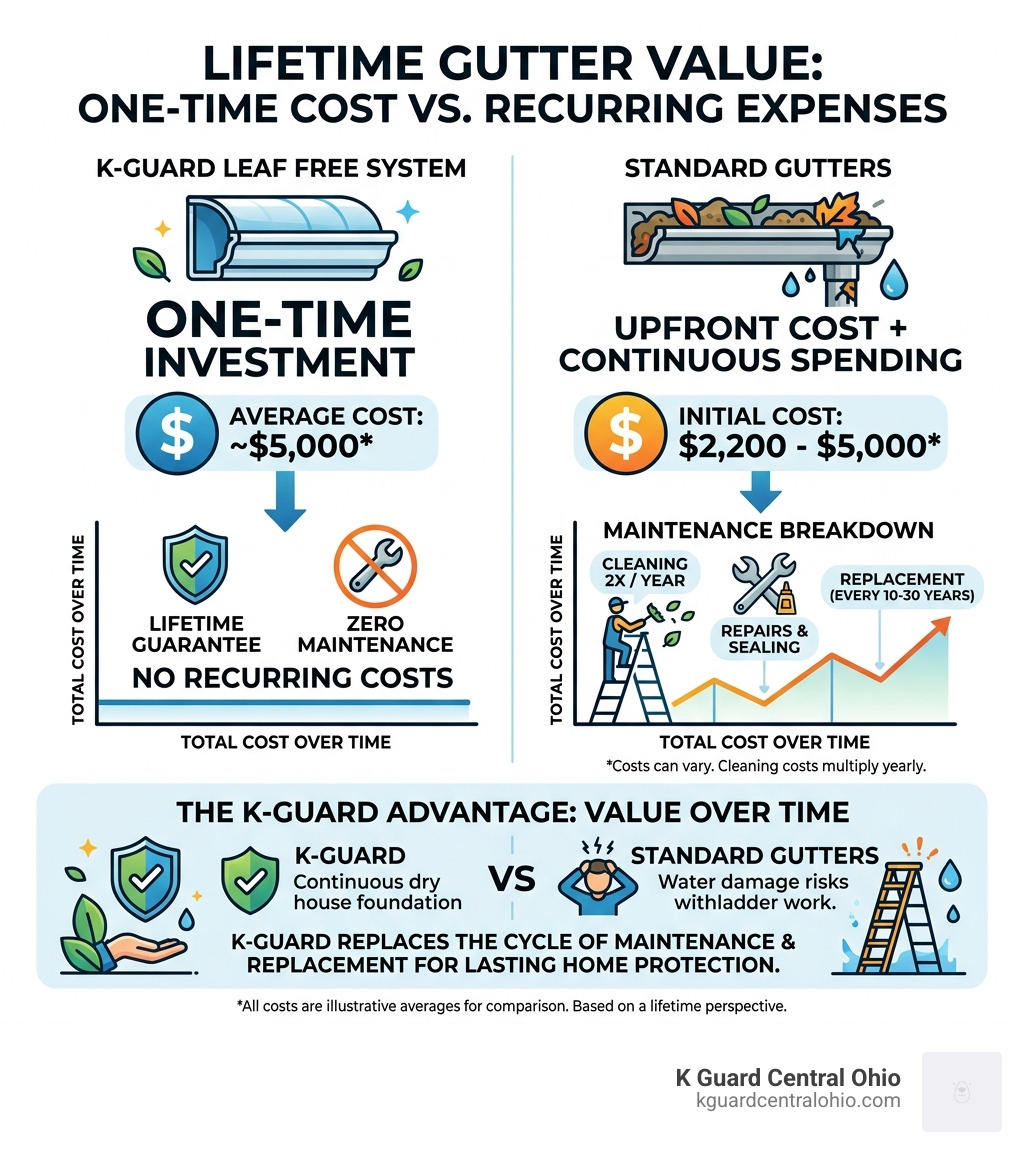 LIFETIME GUTTER VALUE:
ONE-TIME COST VS. RECURRING EXPENSES

K-GUARD LEAF FREE SYSTEM

ONE-TIME INVESTMENT

$ AVERAGE COST: ~$5,000*

TOTAL COST OVER TIME

LIFETIME GUARANTEE

ZERO MAINTENANCE

NO RECURRING COSTS

TOTAL COST OVER TIME

STANDARD GUTTERS

UPFRONT COST + CONTINUOUS SPENDING

$ INITIAL COST: $2,200 - $5,000*

MAINTENANCE BREAKDOWN

TOTAL COST OVER TIME

CLEANING 2X / YEAR

REPAIRS & SEALING

REPLACEMENT (EVERY 10-30 YEARS)

TOTAL COST OVER TIME

*Costs can vary. Cleaning costs multiply yearly.

THE K-GUARD ADVANTAGE: VALUE OVER TIME

K-GUARD
Continuous dry house foundation

VS

STANDARD GUTTERS
Water damage risks withladder work.

K-GUARD REPLACES THE CYCLE OF MAINTENANCE & REPLACEMENT FOR LASTING HOME PROTECTION.

*All costs are illustrative averages for comparison. Based on a lifetime perspective.

K Guard Central Ohio
kguardcentralohio.com