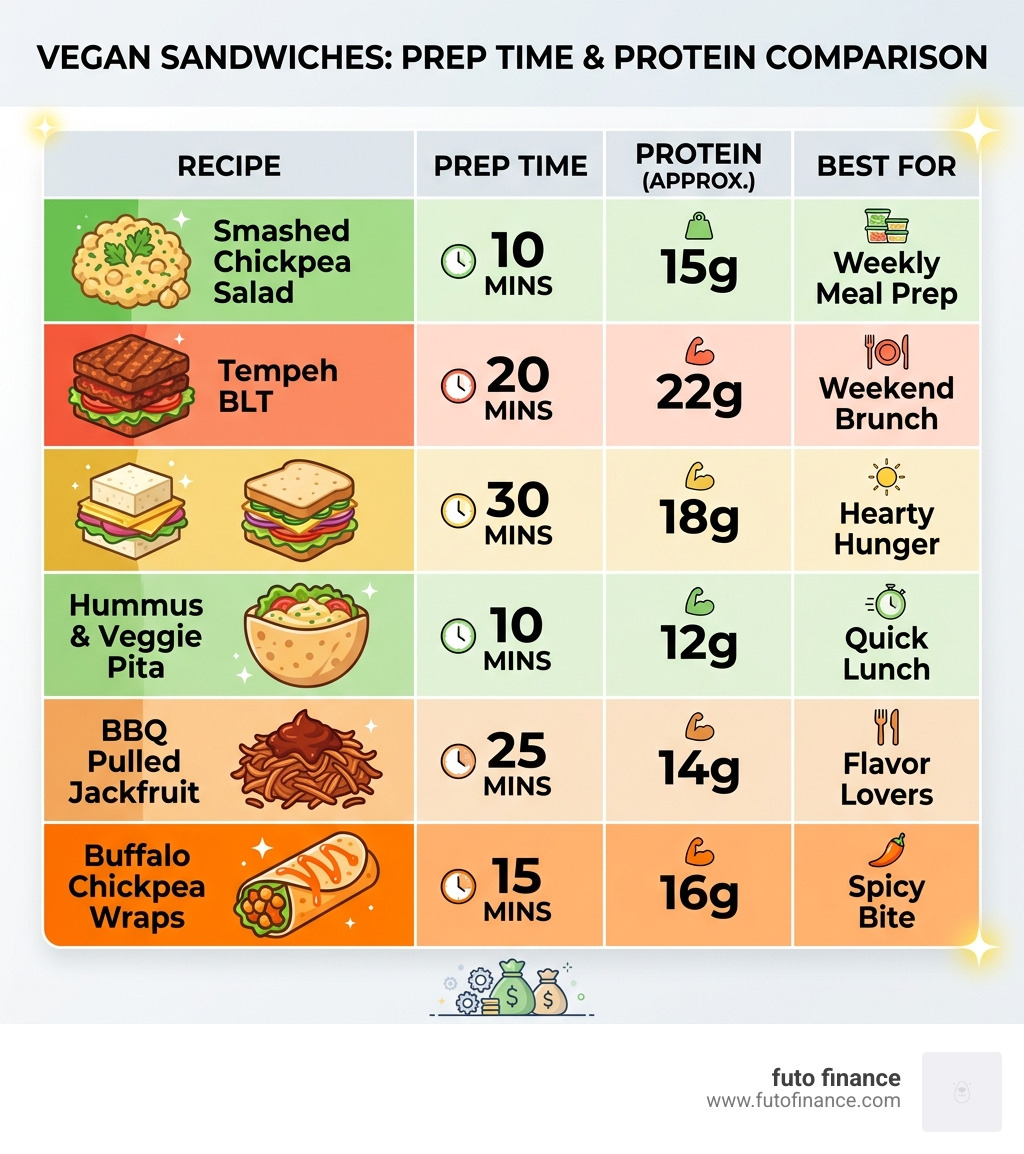 VEGAN SANDWICHES: PREP TIME & PROTEIN COMPARISON

| RECIPE | PREP TIME | PROTEIN (APPROX.) | BEST FOR |
|---|---|---|---|
| Smashed Chickpea Salad | 10 MINS | 15g | Weekly Meal Prep |
| Tempeh BLT | 20 MINS | 22g | Weekend Brunch |
| | 30 MINS | 18g | Hearty Hunger |
| Hummus & Veggie Pita | 10 MINS | 12g | Quick Lunch |
| BBQ Pulled Jackfruit | 25 MINS | 14g | Flavor Lovers |
| Buffalo Chickpea Wraps | 15 MINS | 16g | Spicy Bite |

$ $

futo finance
www.futofinance.com