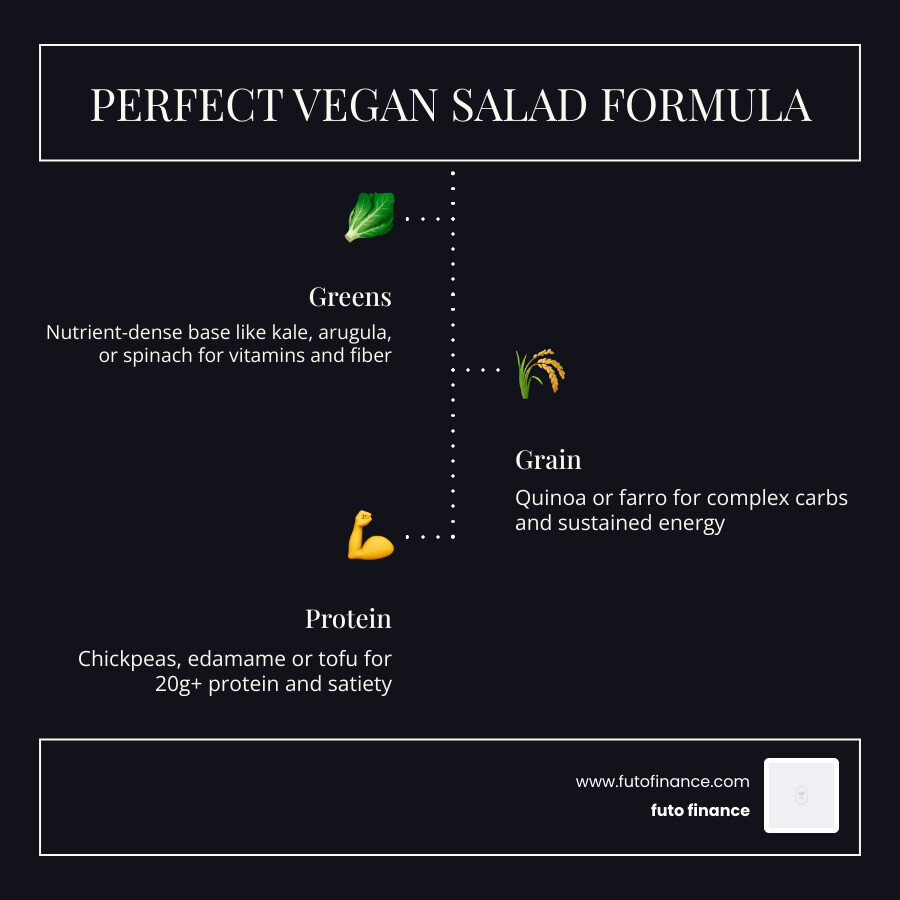 PERFECT VEGAN SALAD FORMULA

Greens
Nutrient-dense base like kale, arugula, or spinach for vitamins and fiber

Grain
Quinoa or farro for complex carbs and sustained energy

Protein
Chickpeas, edamame or tofu for 20g+ protein and satiety

www.futofinance.com
futo finance