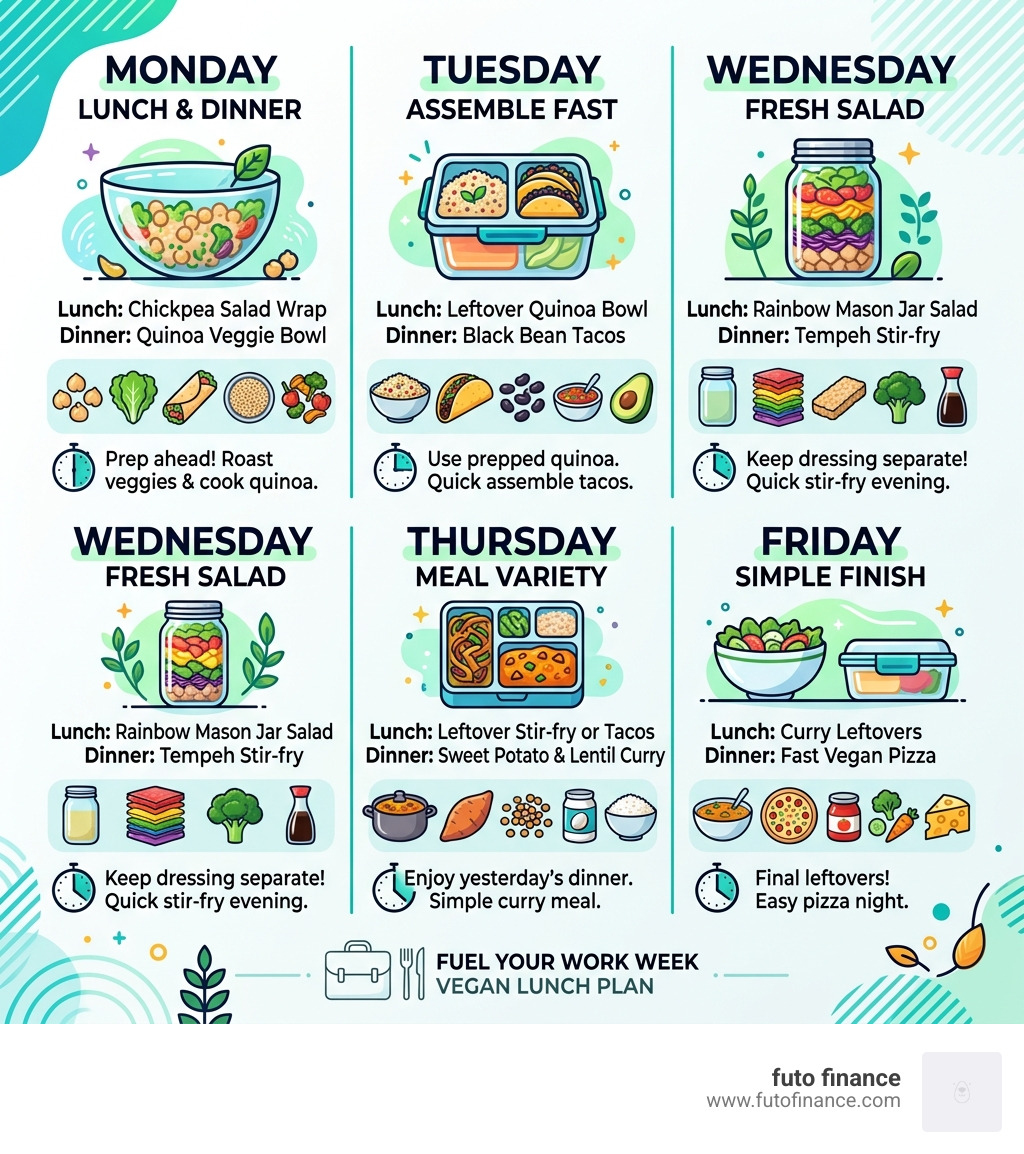 MONDAY
LUNCH & DINNER

Lunch: Chickpea Salad Wrap
Dinner: Quinoa Veggie Bowl

Prep ahead! Roast veggies & cook quinoa.

TUESDAY
ASSEMBLE FAST

Lunch: Leftover Quinoa Bowl
Dinner: Black Bean Tacos

Use prepped quinoa. Quick assemble tacos.

WEDNESDAY
FRESH SALAD

Lunch: Rainbow Mason Jar Salad
Dinner: Tempeh Stir-fry

Keep dressing separate! Quick stir-fry evening.

WEDNESDAY
FRESH SALAD

Lunch: Rainbow Mason Jar Salad
Dinner: Tempeh Stir-fry

Keep dressing separate! Quick stir-fry evening.

THURSDAY
MEAL VARIETY

Lunch: Leftover Stir-fry or Tacos
Dinner: Sweet Potato & Lentil Curry

Enjoy yesterday's dinner. Simple curry meal.

FRIDAY
SIMPLE FINISH

Lunch: Curry Leftovers
Dinner: Fast Vegan Pizza

Final leftovers! Easy pizza night.

FUEL YOUR WORK WEEK
VEGAN LUNCH PLAN

futo finance
www.futofinance.com