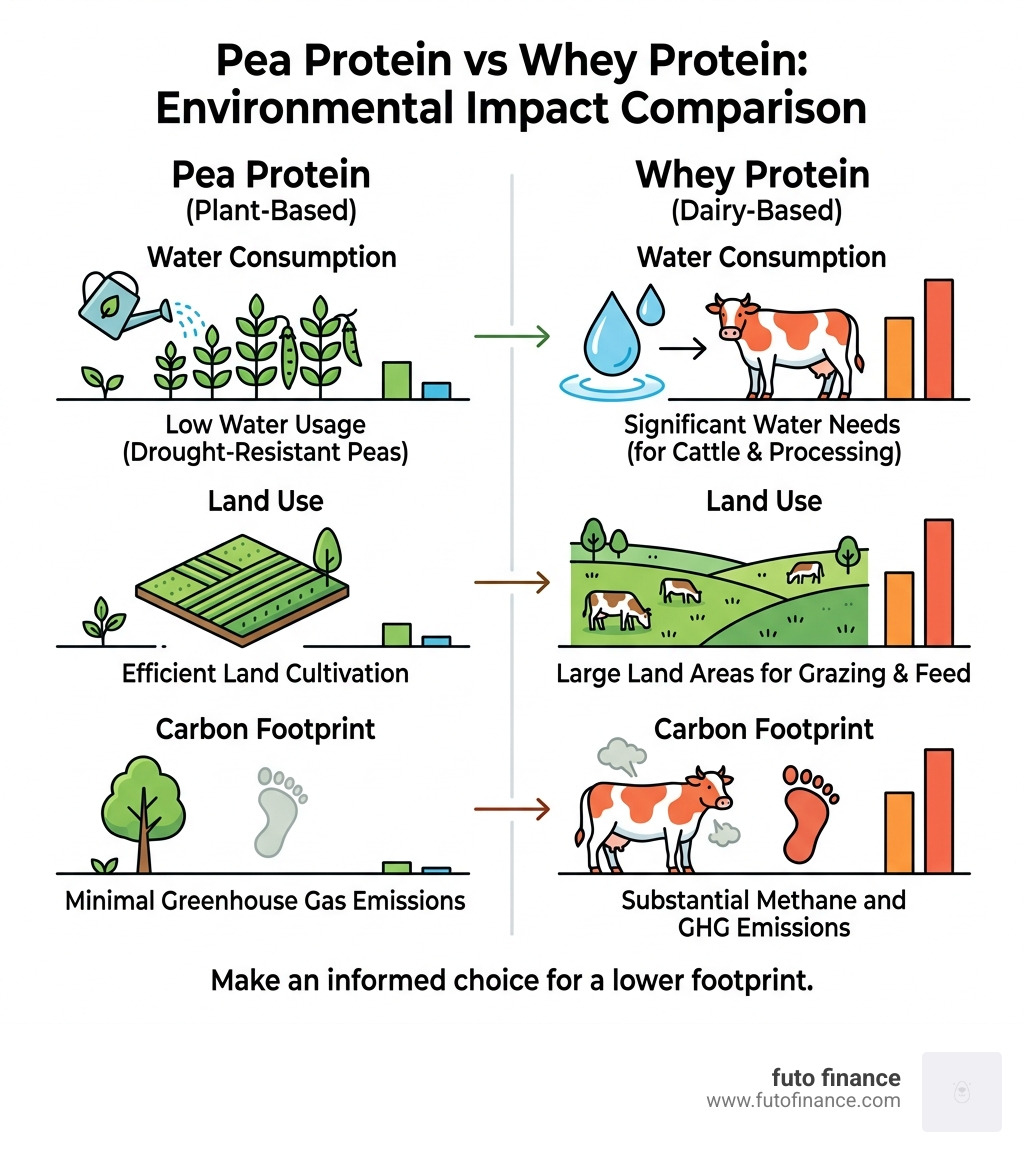 Pea Protein vs Whey Protein: Environmental Impact Comparison

Pea Protein
(Plant-Based)

Water Consumption

Low Water Usage (Drought-Resistant Peas)

Land Use

Efficient Land Cultivation

Carbon Footprint

Minimal Greenhouse Gas Emissions

Whey Protein
(Dairy-Based)

Water Consumption

Significant Water Needs (for Cattle & Processing)

Land Use

Large Land Areas for Grazing & Feed

Carbon Footprint

Substantial Methane and GHG Emissions

Make an informed choice for a lower footprint.

futo finance
www.futofinance.com