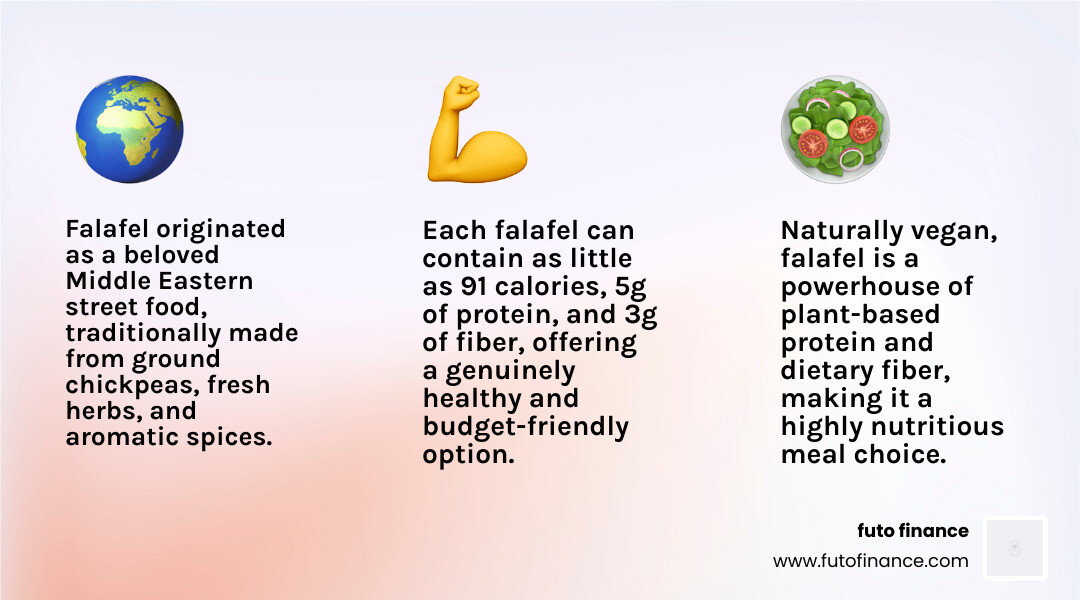 Falafel originated as a beloved Middle Eastern street food, traditionally made from ground chickpeas, fresh herbs, and aromatic spices.

Each falafel can contain as little as 91 calories, 5g of protein, and 3g of fiber, offering a genuinely healthy and budget-friendly option.

Naturally vegan, falafel is a powerhouse of plant-based protein and dietary fiber, making it a highly nutritious meal choice.

futo finance
www.futofinance.com