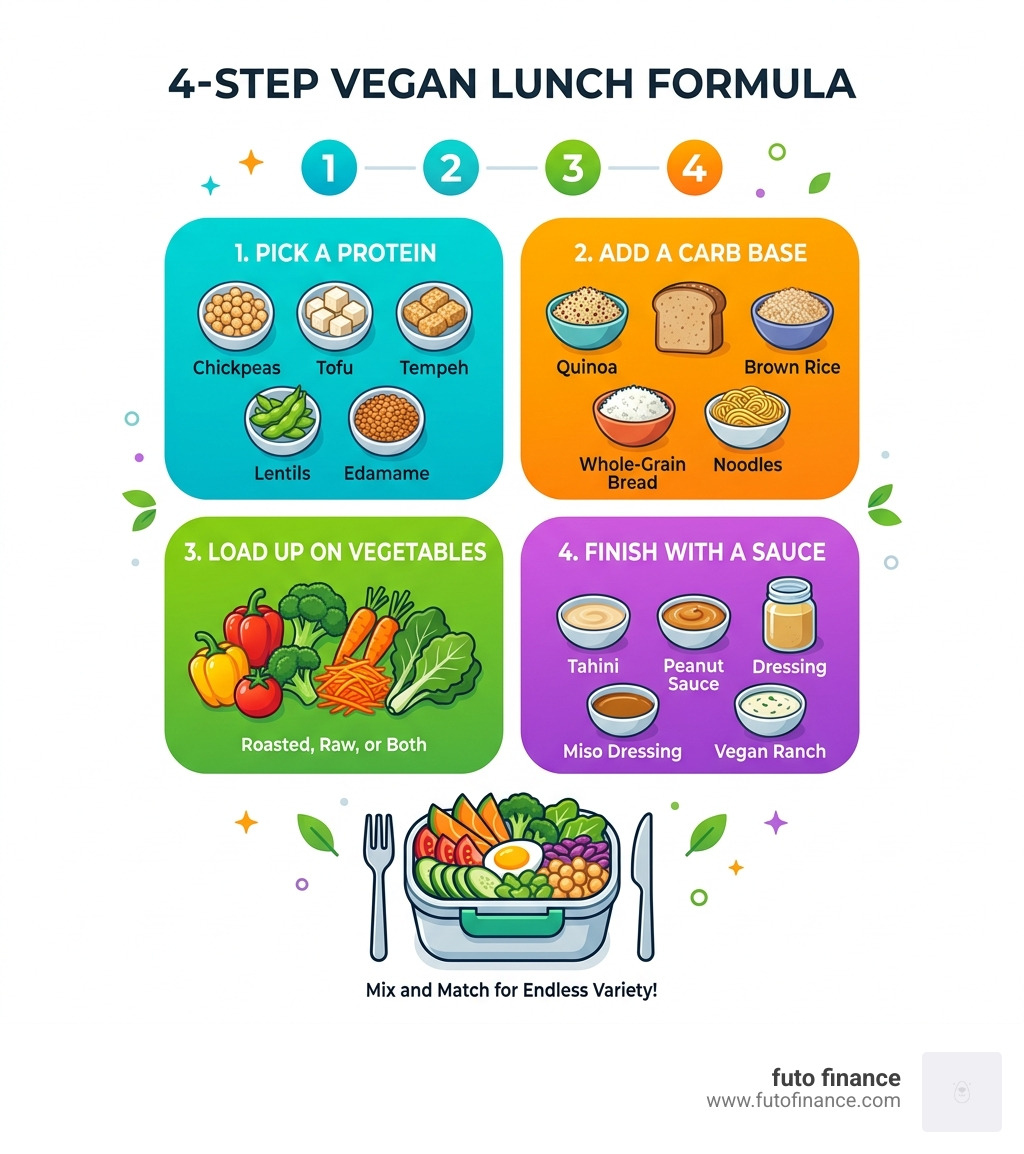 4-STEP VEGAN LUNCH FORMULA

1 2 3 4

1. PICK A PROTEIN

Chickpeas Tofu Tempeh

Lentils Edamame

2. ADD A CARB BASE

Quinoa Brown Rice

Whole-Grain Bread Noodles

3. LOAD UP ON VEGETABLES

Roasted, Raw, or Both

4. FINISH WITH A SAUCE

Tahini Peanut Sauce Dressing

Miso Dressing Vegan Ranch

Mix and Match for Endless Variety!

futo finance
www.futofinance.com