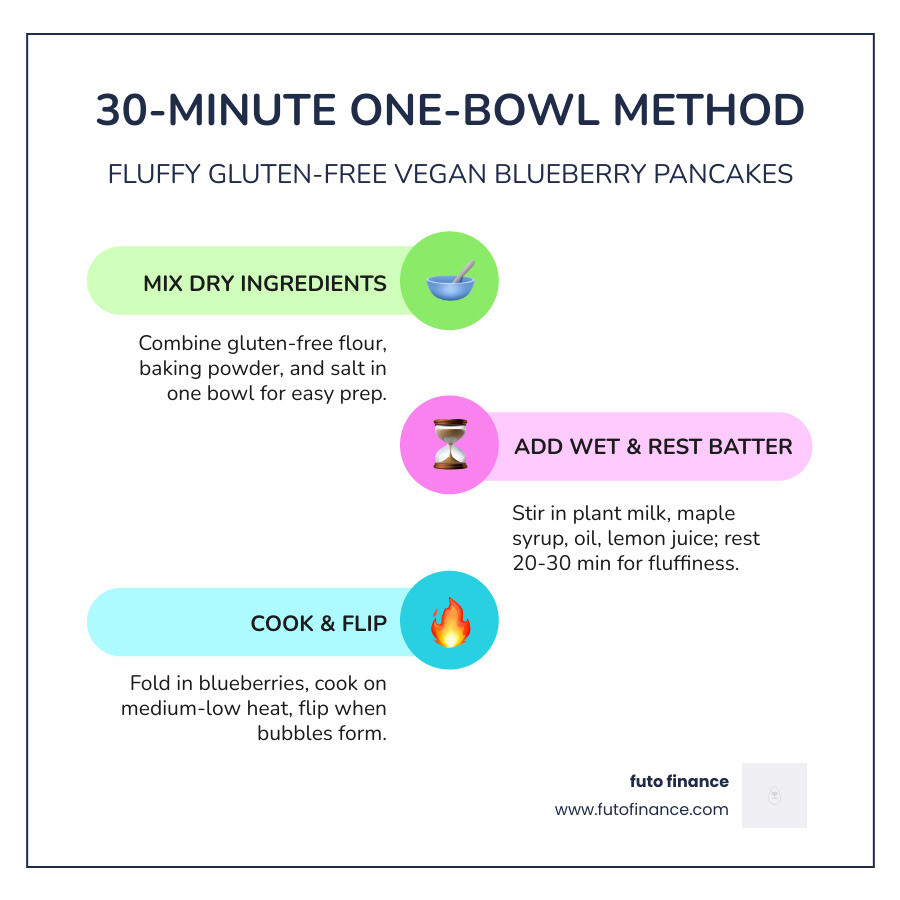 30-MINUTE ONE-BOWL METHOD

FLUFFY GLUTEN-FREE VEGAN BLUEBERRY PANCAKES

MIX DRY INGREDIENTS

Combine gluten-free flour, baking powder, and salt in one bowl for easy prep.

ADD WET & REST BATTER

Stir in plant milk, maple syrup, oil, lemon juice; rest 20-30 min for fluffiness.

COOK & FLIP

Fold in blueberries, cook on medium-low heat, flip when bubbles form.

futo finance
www.futofinance.com