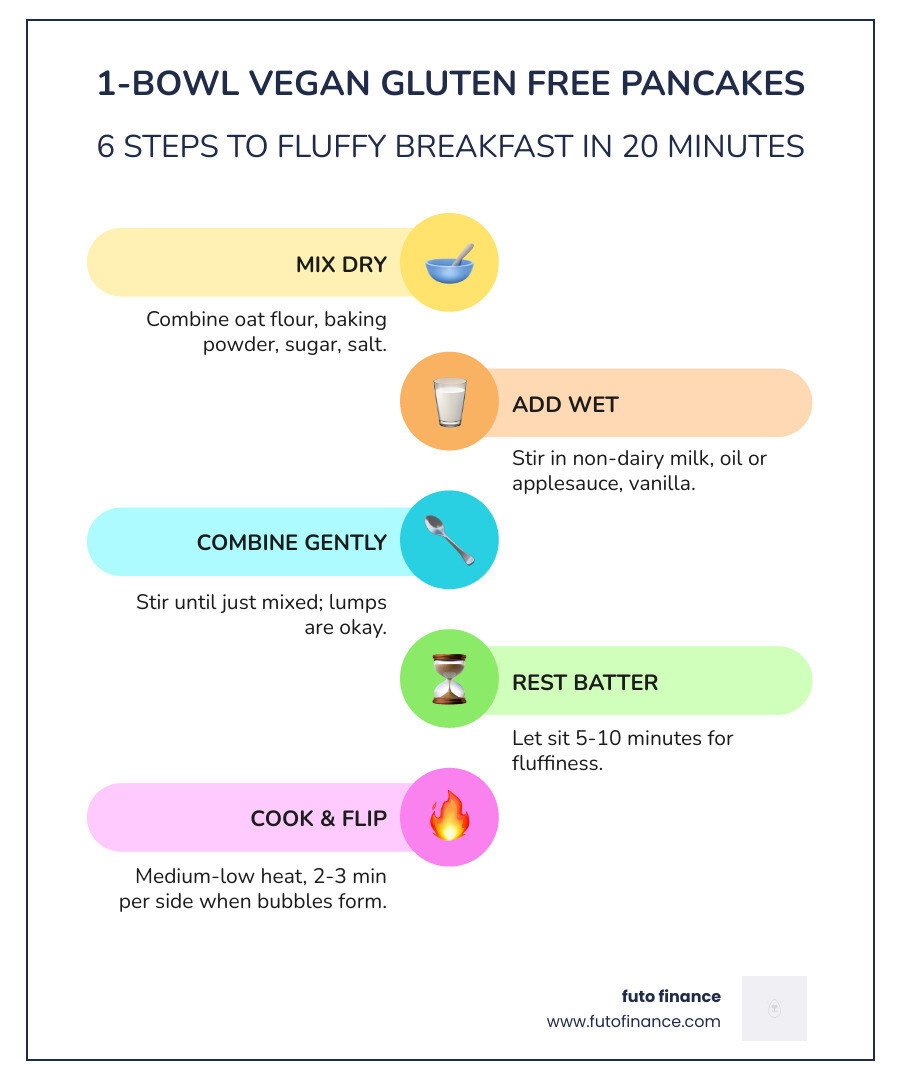 1-BOWL VEGAN GLUTEN FREE PANCAKES

6 STEPS TO FLUFFY BREAKFAST IN 20 MINUTES

MIX DRY

Combine oat flour, baking powder, sugar, salt.

ADD WET

Stir in non-dairy milk, oil or applesauce, vanilla.

COMBINE GENTLY

Stir until just mixed; lumps are okay.

REST BATTER

Let sit 5-10 minutes for fluffiness.

COOK & FLIP

Medium-low heat, 2-3 min per side when bubbles form.

futo finance
www.futofinance.com