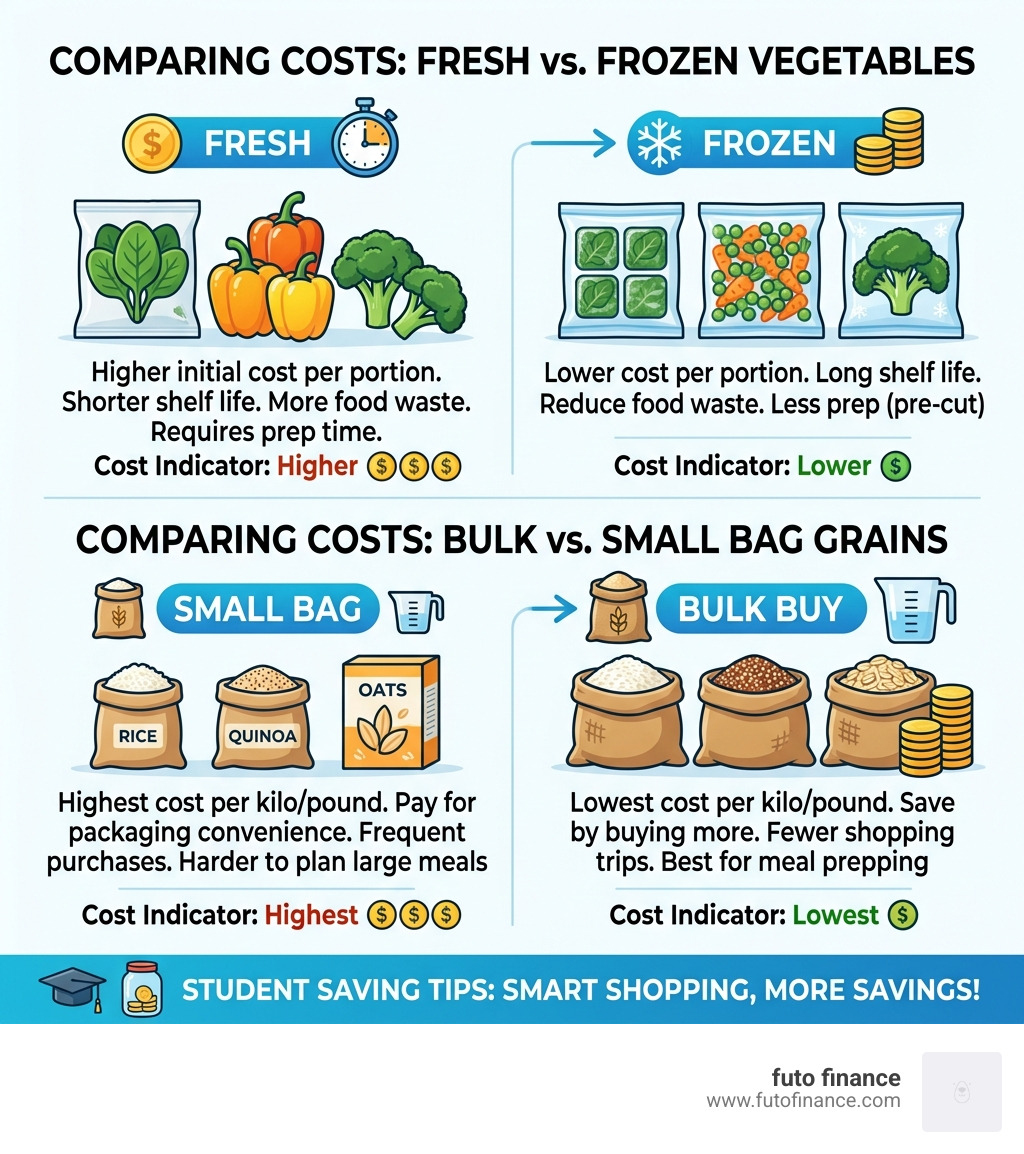 COMPARING COSTS: FRESH vs. FROZEN VEGETABLES

$ FRESH

Higher initial cost per portion. Shorter shelf life. More food waste. Requires prep time.

Cost Indicator: Higher $ $ $

FROZEN

Lower cost per portion. Long shelf life. Reduce food waste. Less prep (pre-cut)

Cost Indicator: Lower $

COMPARING COSTS: BULK vs. SMALL BAG GRAINS

SMALL BAG

RICE

QUINOA

OATS

Highest cost per kilo/pound. Pay for packaging convenience. Frequent purchases. Harder to plan large meals

Cost Indicator: Highest $ $ $

BULK BUY

Lowest cost per kilo/pound. Save by buying more. Fewer shopping trips. Best for meal prepping

Cost Indicator: Lowest $

STUDENT SAVING TIPS: SMART SHOPPING, MORE SAVINGS!

futo finance
www.futofinance.com