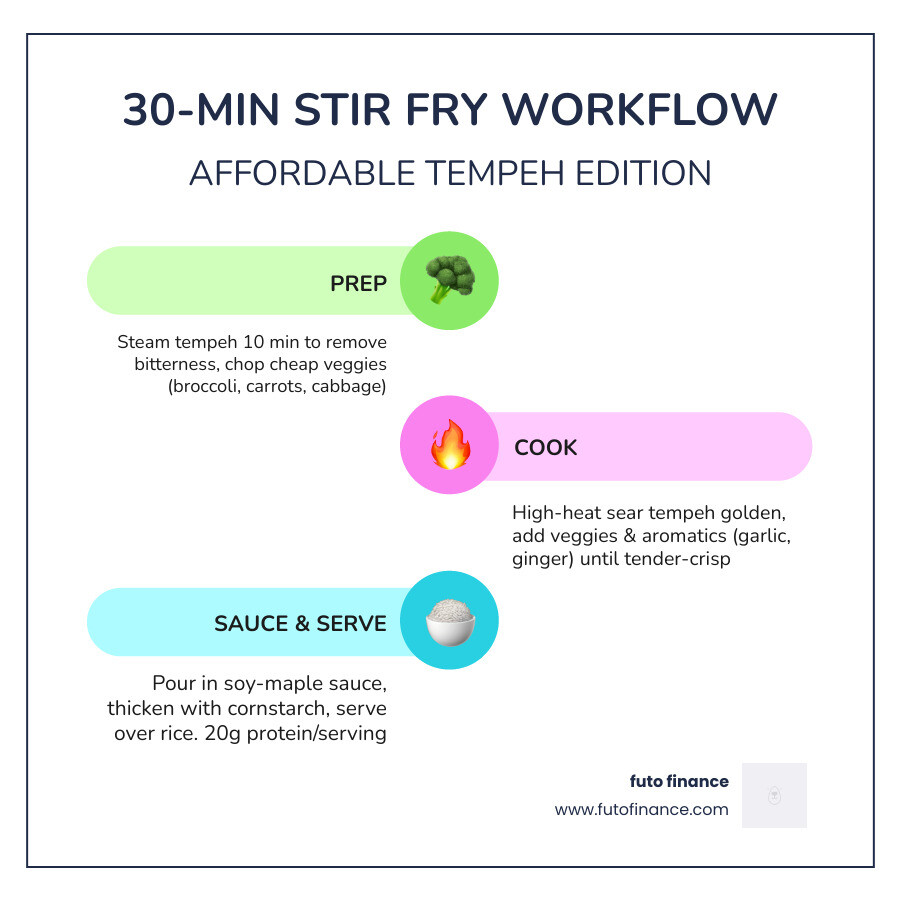 30-MIN STIR FRY WORKFLOW

AFFORDABLE TEMPEH EDITION

PREP

Steam tempeh 10 min to remove bitterness, chop cheap veggies (broccoli, carrots, cabbage)

COOK

High-heat sear tempeh golden, add veggies & aromatics (garlic, ginger) until tender-crisp

SAUCE & SERVE

Pour in soy-maple sauce, thicken with cornstarch, serve over rice. 20g protein/serving

futo finance
www.futofinance.com