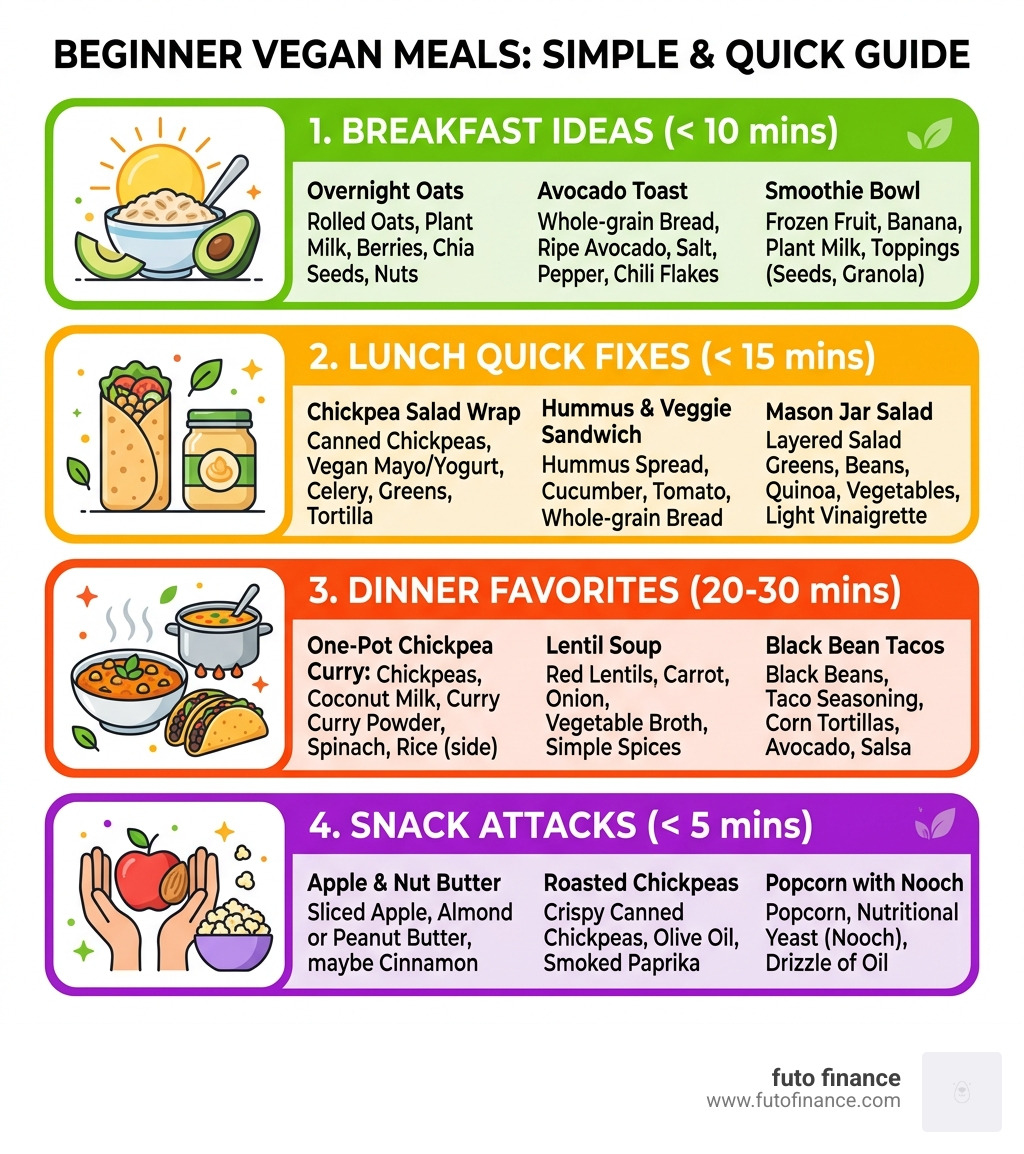 BEGINNER VEGAN MEALS: SIMPLE & QUICK GUIDE

1. BREAKFAST IDEAS (< 10 mins)

Overnight Oats
Rolled Oats, Plant Milk, Berries, Chia Seeds, Nuts

Avocado Toast
Whole-grain Bread, Ripe Avocado, Salt, Pepper, Chili Flakes

Smoothie Bowl
Frozen Fruit, Banana, Plant Milk, Toppings (Seeds, Granola)

2. LUNCH QUICK FIXES (< 15 mins)

Chickpea Salad Wrap
Canned Chickpeas, Vegan Mayo/Yogurt, Celery, Greens, Tortilla

Hummus & Veggie Sandwich
Hummus Spread, Cucumber, Tomato, Whole-grain Bread

Mason Jar Salad
Layered Salad Greens, Beans, Quinoa, Vegetables, Light Vinaigrette

3. DINNER FAVORITES (20-30 mins)

One-Pot Chickpea Curry: Chickpeas, Coconut Milk, Curry Curry Powder, Spinach, Rice (side)

Lentil Soup
Red Lentils, Carrot, Onion, Vegetable Broth, Simple Spices

Black Bean Tacos
Black Beans, Taco Seasoning, Corn Tortillas, Avocado, Salsa

4. SNACK ATTACKS (< 5 mins)

Apple & Nut Butter
Sliced Apple, Almond or Peanut Butter, maybe Cinnamon

Roasted Chickpeas
Crispy Canned Chickpeas, Olive Oil, Smoked Paprika

Popcorn with Nooch
Popcorn, Nutritional Yeast (Nooch), Drizzle of Oil

futo finance
www.futofinance.com