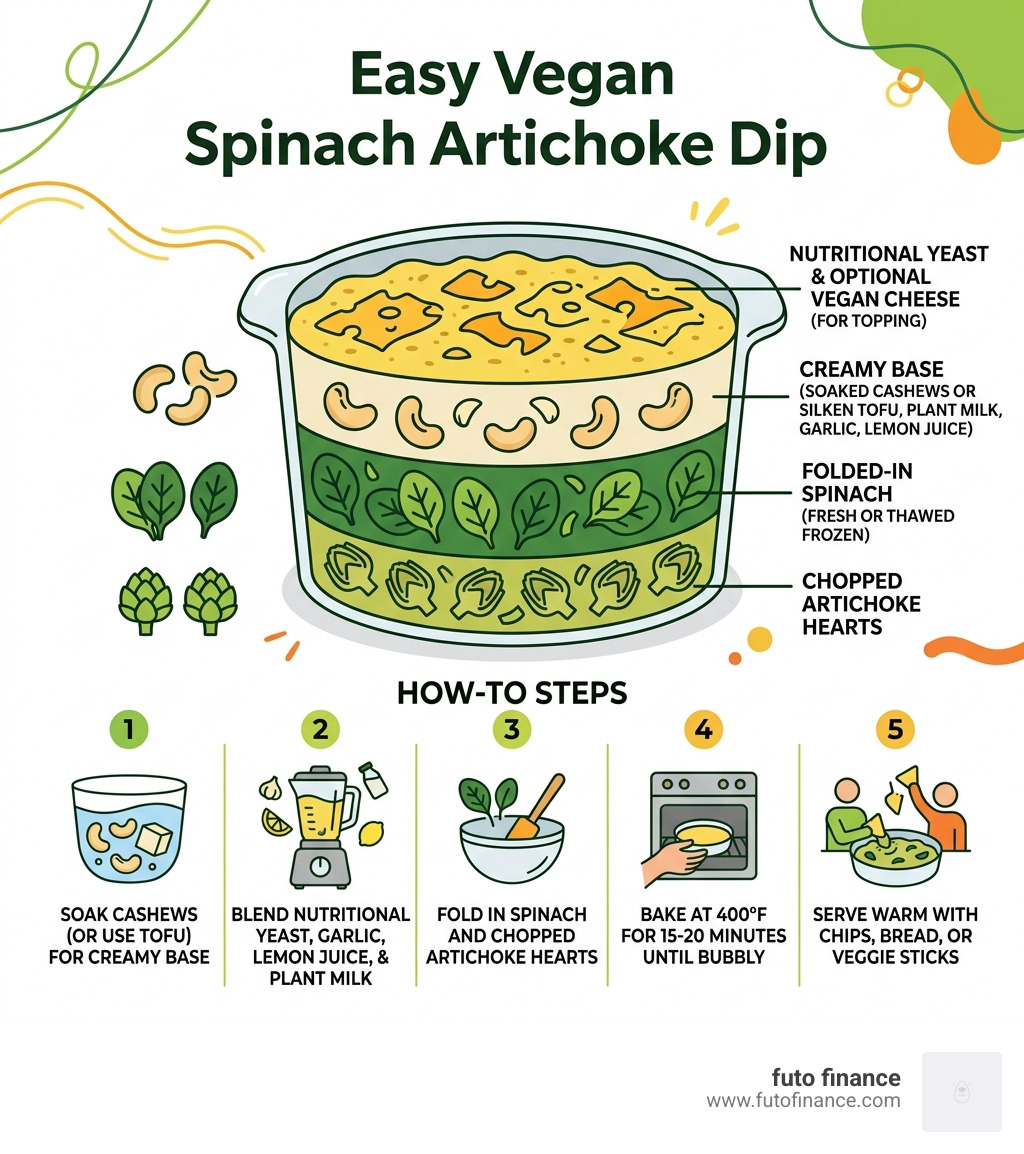 Easy Vegan Spinach Artichoke Dip

NUTRITIONAL YEAST & OPTIONAL VEGAN CHEESE
(FOR TOPPING)

CREAMY BASE
(SOAKED CASHEWS OR SILKEN TOFU, PLANT MILK, GARLIC, LEMON JUICE)

FOLDED-IN SPINACH
(FRESH OR THAWED FROZEN)

CHOPPED ARTICHOKE HEARTS

HOW-TO STEPS

1
SOAK CASHEWS (OR USE TOFU) FOR CREAMY BASE

2
BLEND NUTRITIONAL YEAST, GARLIC, LEMON JUICE, & PLANT MILK

3
FOLD IN SPINACH AND CHOPPED ARTICHOKE HEARTS

4
BAKE AT 400°F FOR 15-20 MINUTES UNTIL BUBBLY

5
SERVE WARM WITH CHIPS, BREAD, OR VEGGIE STICKS

futo finance
www.futofinance.com