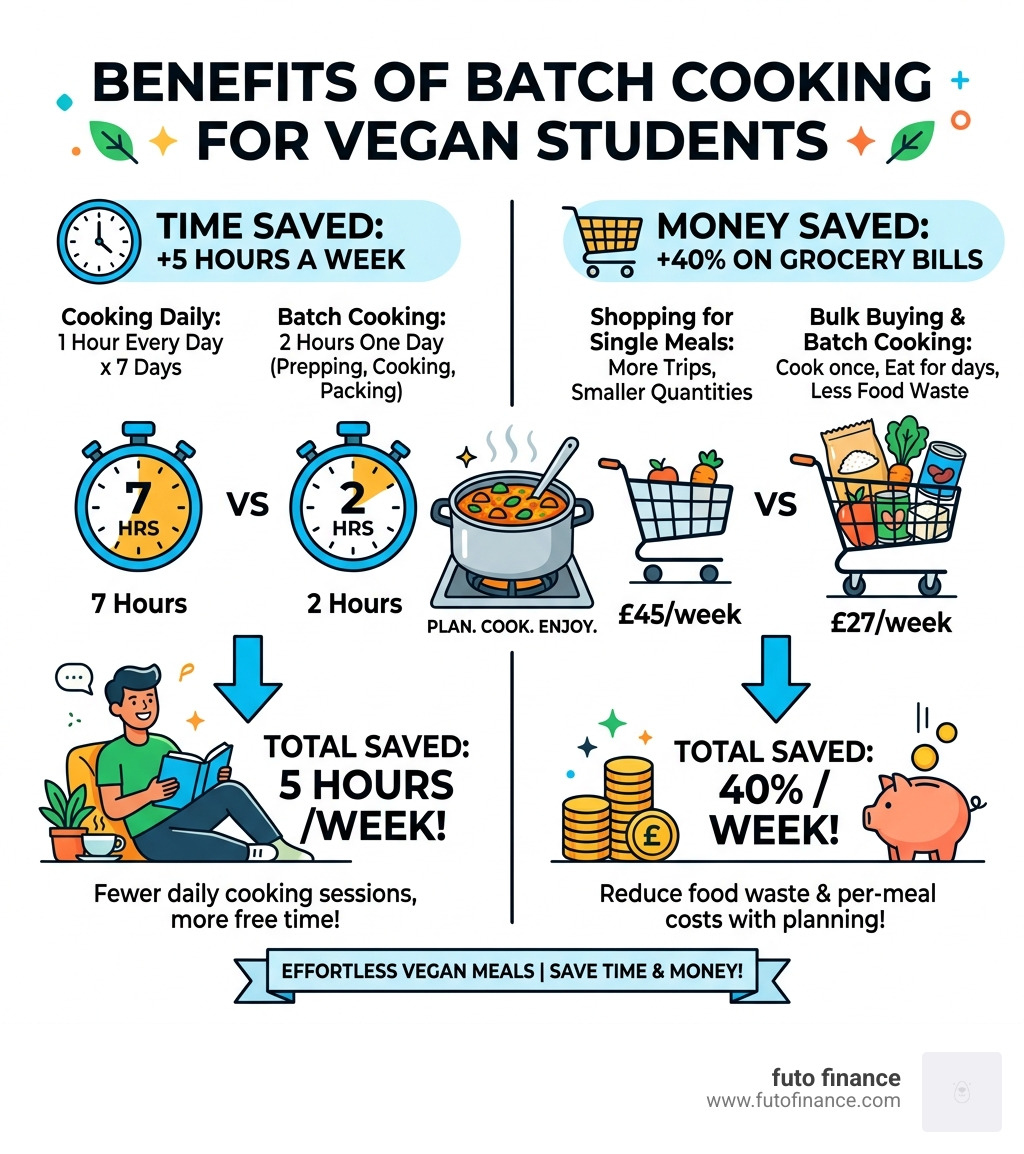 BENEFITS OF BATCH COOKING FOR VEGAN STUDENTS

TIME SAVED: +5 HOURS A WEEK

Cooking Daily: 1 Hour Every Day x 7 Days

Batch Cooking: 2 Hours One Day (Prepping, Cooking, Packing)

7 HRS

VS

2 HRS

7 Hours

2 Hours

TOTAL SAVED: 5 HOURS /WEEK!

Fewer daily cooking sessions, more free time!

PLAN. COOK. ENJOY.

MONEY SAVED: +40% ON GROCERY BILLS

Shopping for Single Meals: More Trips, Smaller Quantities

Bulk Buying & Batch Cooking: Cook once, Eat for days, Less Food Waste

VS

£45/week

£27/week

TOTAL SAVED: 40% / WEEK!

£

Reduce food waste & per-meal costs with planning!

EFFORTLESS VEGAN MEALS | SAVE TIME & MONEY!

futo finance
www.futofinance.com