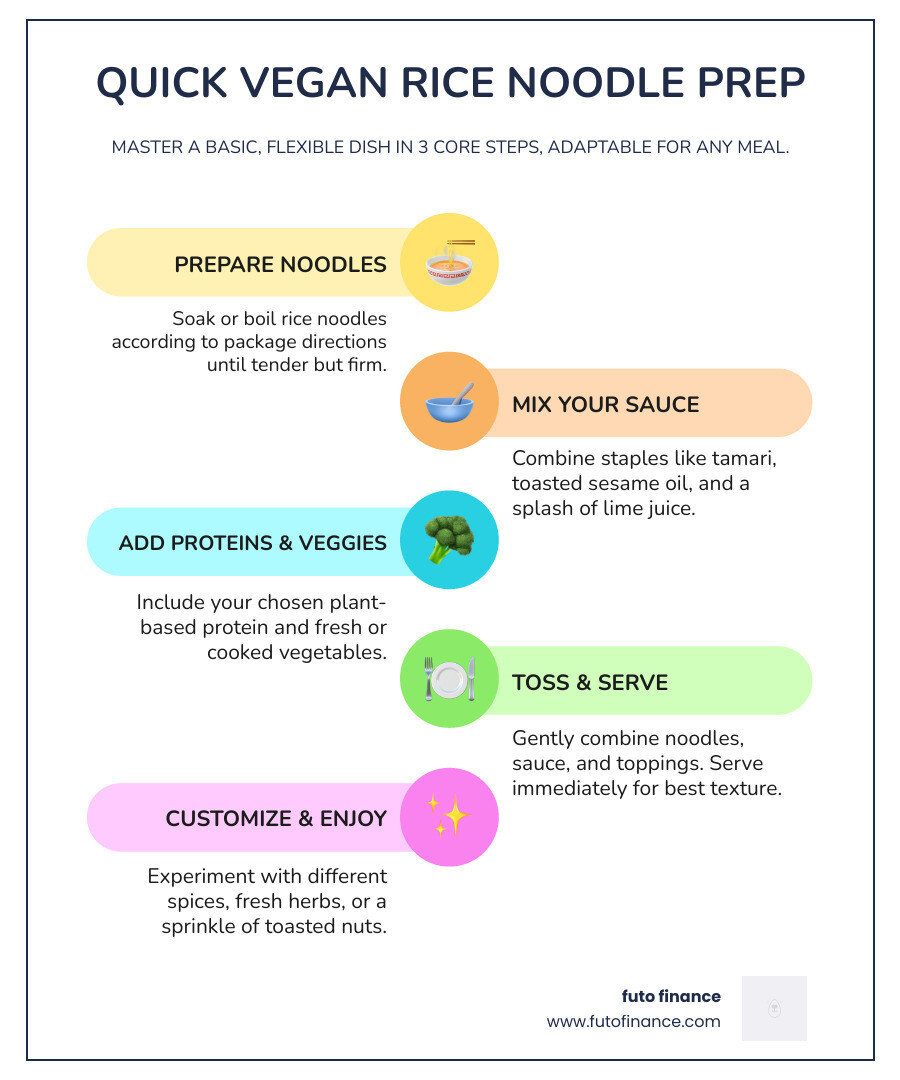 QUICK VEGAN RICE NOODLE PREP

MASTER A BASIC, FLEXIBLE DISH IN 3 CORE STEPS, ADAPTABLE FOR ANY MEAL.

PREPARE NOODLES

Soak or boil rice noodles according to package directions until tender but firm.

MIX YOUR SAUCE

Combine staples like tamari, toasted sesame oil, and a splash of lime juice.

ADD PROTEINS & VEGGIES

Include your chosen plant-based protein and fresh or cooked vegetables.

TOSS & SERVE

Gently combine noodles, sauce, and toppings. Serve immediately for best texture.

CUSTOMIZE & ENJOY

Experiment with different spices, fresh herbs, or a sprinkle of toasted nuts.

futo finance
www.futofinance.com