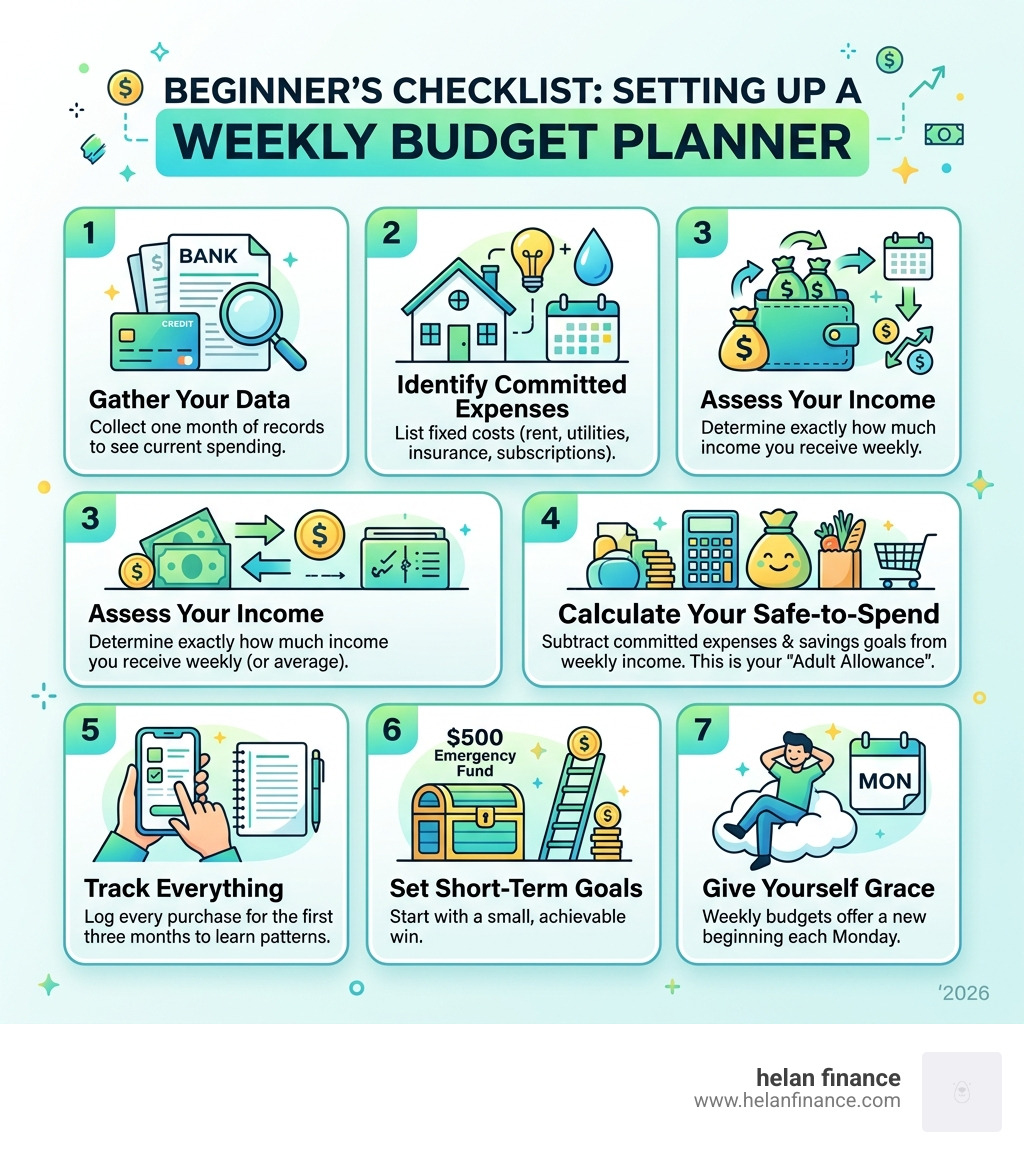 BEGINNER'S CHECKLIST: SETTING UP A
WEEKLY BUDGET PLANNER

1
BANK
CREDIT
Gather Your Data
Collect one month of records to see current spending.

2
Identify Committed Expenses
List fixed costs (rent, utilities, insurance, subscriptions).

3
Assess Your Income
Determine exactly how much income you receive weekly.

3
Assess Your Income
Determine exactly how much income you receive weekly (or average).

4
Calculate Your Safe-to-Spend
Subtract committed expenses & savings goals from weekly income. This is your "Adult Allowance".

5
Track Everything
Log every purchase for the first three months to learn patterns.

6
$500 Emergency Fund
Set Short-Term Goals
Start with a small, achievable win.

7
MON
Give Yourself Grace
Weekly budgets offer a new beginning each Monday.

'2026

helan finance
www.helanfinance.com