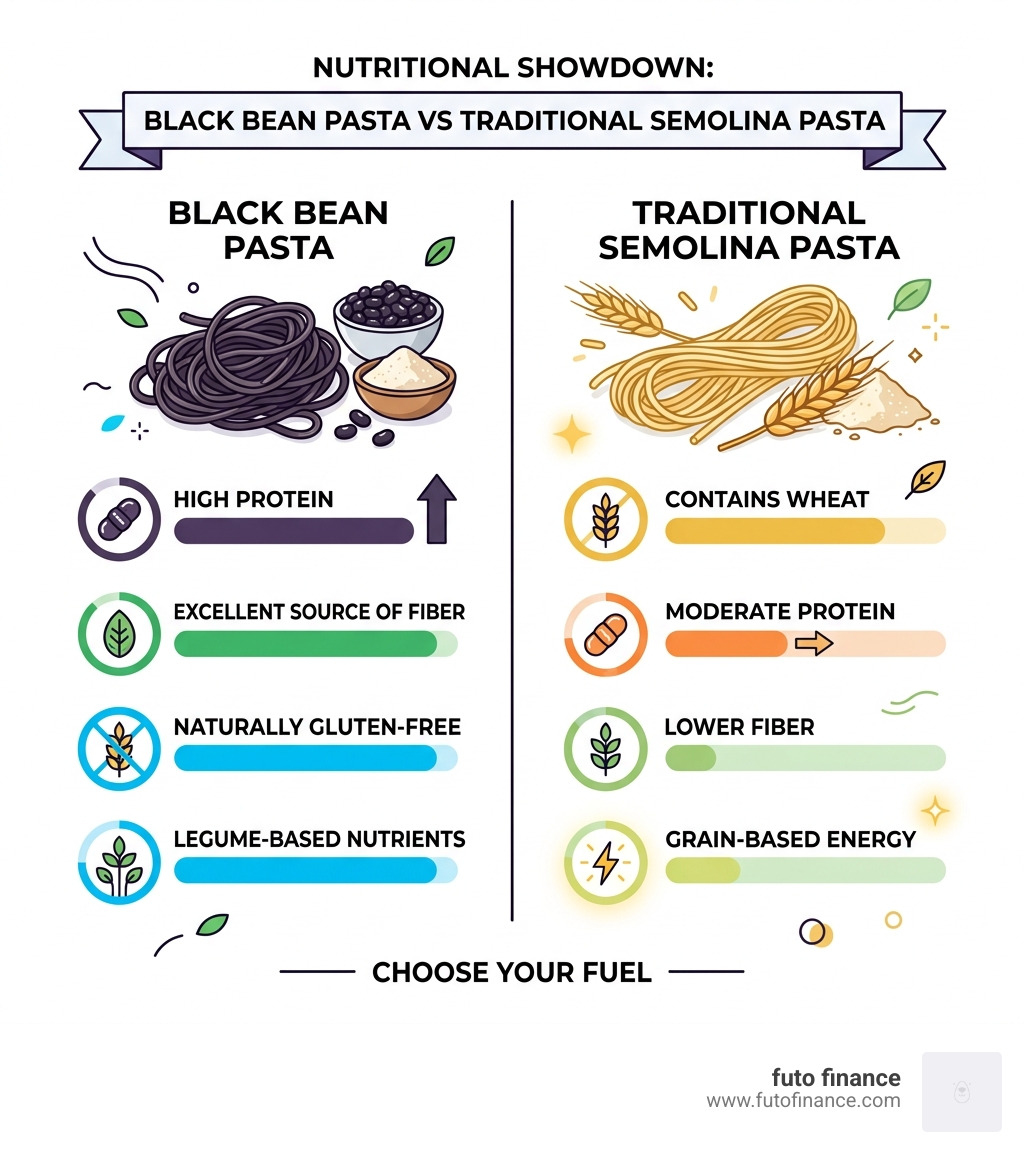 NUTRITIONAL SHOWDOWN:

BLACK BEAN PASTA VS TRADITIONAL SEMOLINA PASTA

BLACK BEAN PASTA

HIGH PROTEIN

EXCELLENT SOURCE OF FIBER

NATURALLY GLUTEN-FREE

LEGUME-BASED NUTRIENTS

TRADITIONAL SEMOLINA PASTA

CONTAINS WHEAT

MODERATE PROTEIN

LOWER FIBER

GRAIN-BASED ENERGY

CHOOSE YOUR FUEL

futo finance
www.futofinance.com