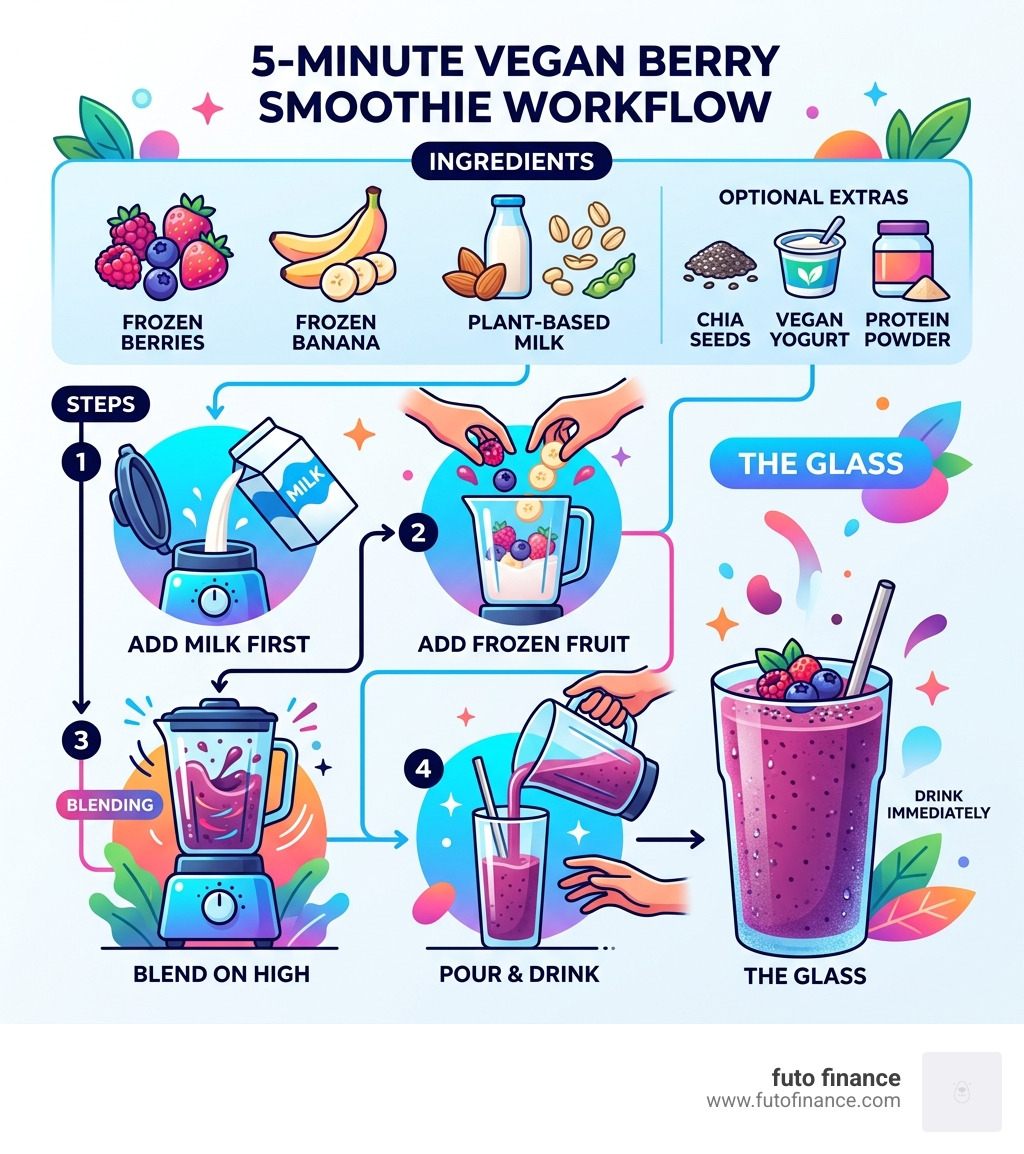 5-MINUTE VEGAN BERRY SMOOTHIE WORKFLOW

INGREDIENTS

FROZEN BERRIES

FROZEN BANANA

PLANT-BASED MILK

OPTIONAL EXTRAS

CHIA SEEDS

VEGAN YOGURT

PROTEIN POWDER

STEPS

1

MILK

ADD MILK FIRST

2

ADD FROZEN FRUIT

THE GLASS

3

BLENDING

BLEND ON HIGH

4

POUR & DRINK

DRINK IMMEDIATELY

THE GLASS

futo finance
www.futofinance.com