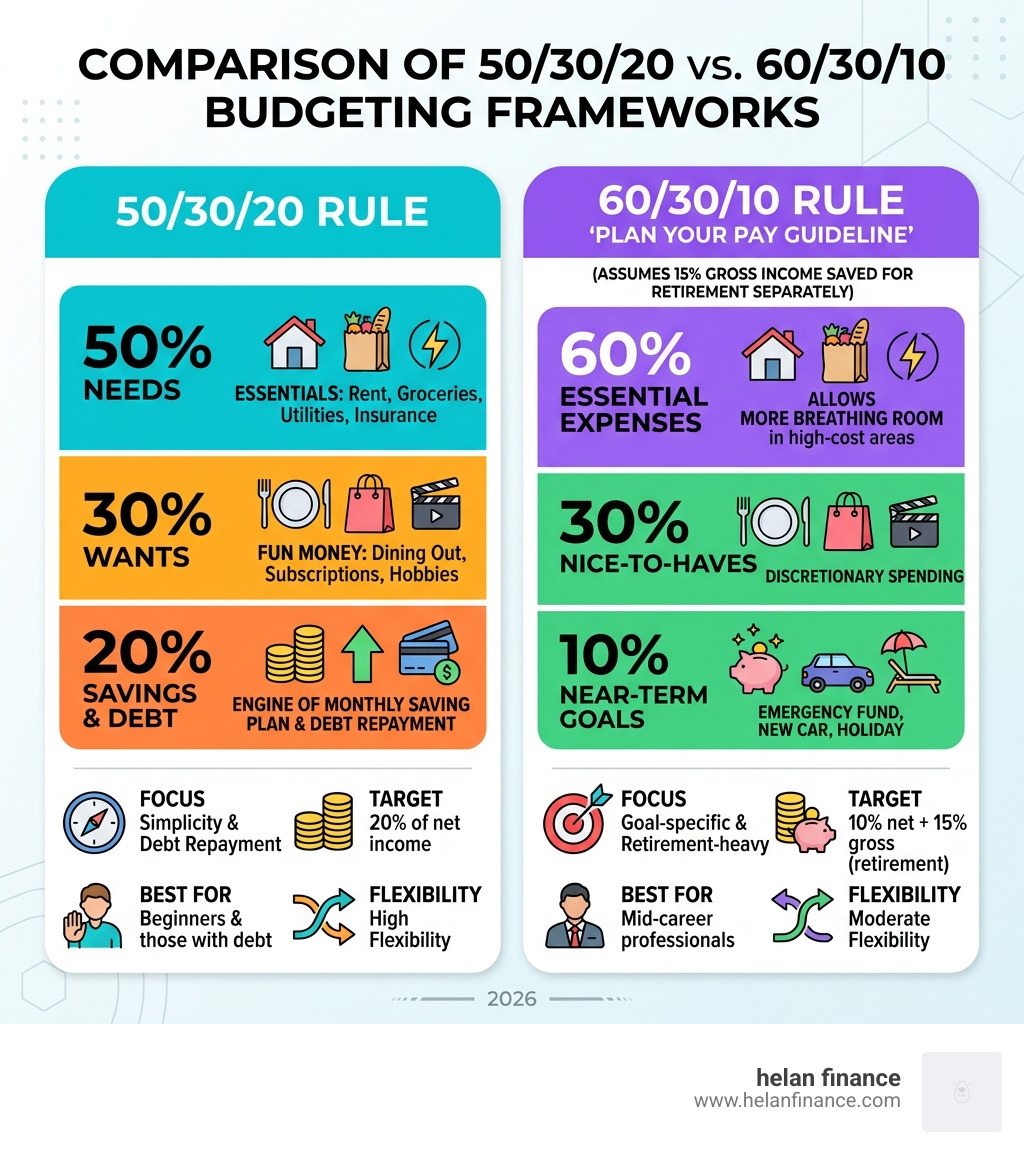 COMPARISON OF 50/30/20 vs. 60/30/10 BUDGETING FRAMEWORKS

50/30/20 RULE

50% NEEDS

ESSENTIALS: Rent, Groceries, Utilities, Insurance

30% WANTS

FUN MONEY: Dining Out, Subscriptions, Hobbies

20% SAVINGS & DEBT

ENGINE OF MONTHLY SAVING PLAN & DEBT REPAYMENT

FOCUS
Simplicity & Debt Repayment

TARGET
20% of net income

BEST FOR
Beginners & those with debt

FLEXIBILITY
High Flexibility

60/30/10 RULE
'PLAN YOUR PAY GUIDELINE'

(ASSUMES 15% GROSS INCOME SAVED FOR RETIREMENT SEPARATELY)

60% ESSENTIAL EXPENSES

ALLOWS MORE BREATHING ROOM in high-cost areas

30% NICE-TO-HAVES

DISCRETIONARY SPENDING

10% NEAR-TERM GOALS

EMERGENCY FUND, NEW CAR, HOLIDAY

FOCUS
Goal-specific & Retirement-heavy

TARGET
10% net + 15% gross (retirement)

BEST FOR
Mid-career professionals

FLEXIBILITY
Moderate Flexibility

2026

helan finance
www.helanfinance.com