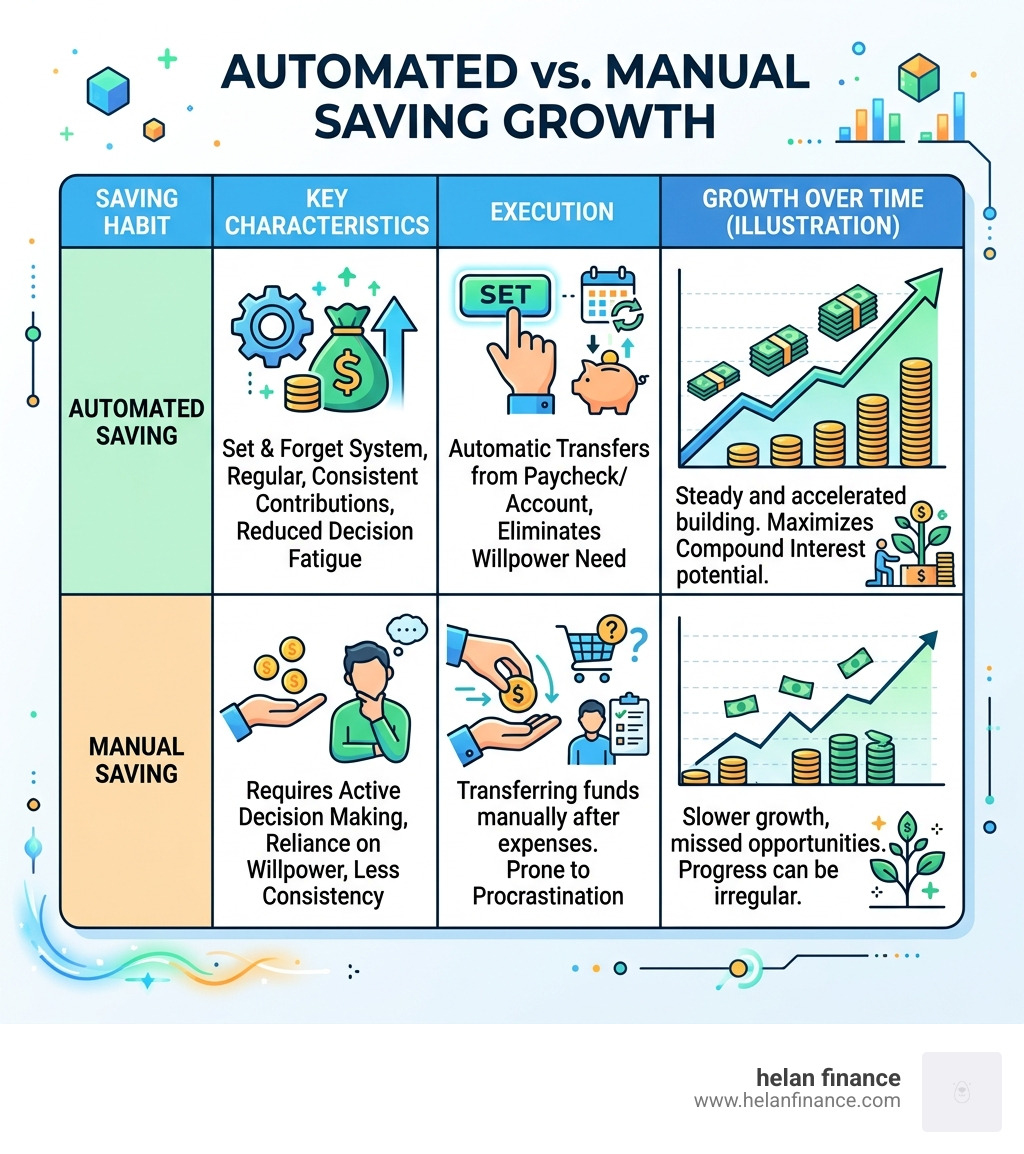 AUTOMATED vs. MANUAL SAVING GROWTH

| SAVING HABIT | KEY CHARACTERISTICS | EXECUTION | GROWTH OVER TIME (ILLUSTRATION) |
|---|---|---|---|
| AUTOMATED SAVING | Set & Forget System, Regular, Consistent Contributions, Reduced Decision Fatigue | SET Automatic Transfers from Paycheck/ Account, Eliminates Willpower Need | Steady and accelerated building. Maximizes Compound Interest potential. |
| MANUAL SAVING | Requires Active Decision Making, Reliance on Willpower, Less Consistency | Transferring funds manually after expenses. Prone to Procrastination | Slower growth, missed opportunities. Progress can be irregular. |

helan finance
www.helanfinance.com