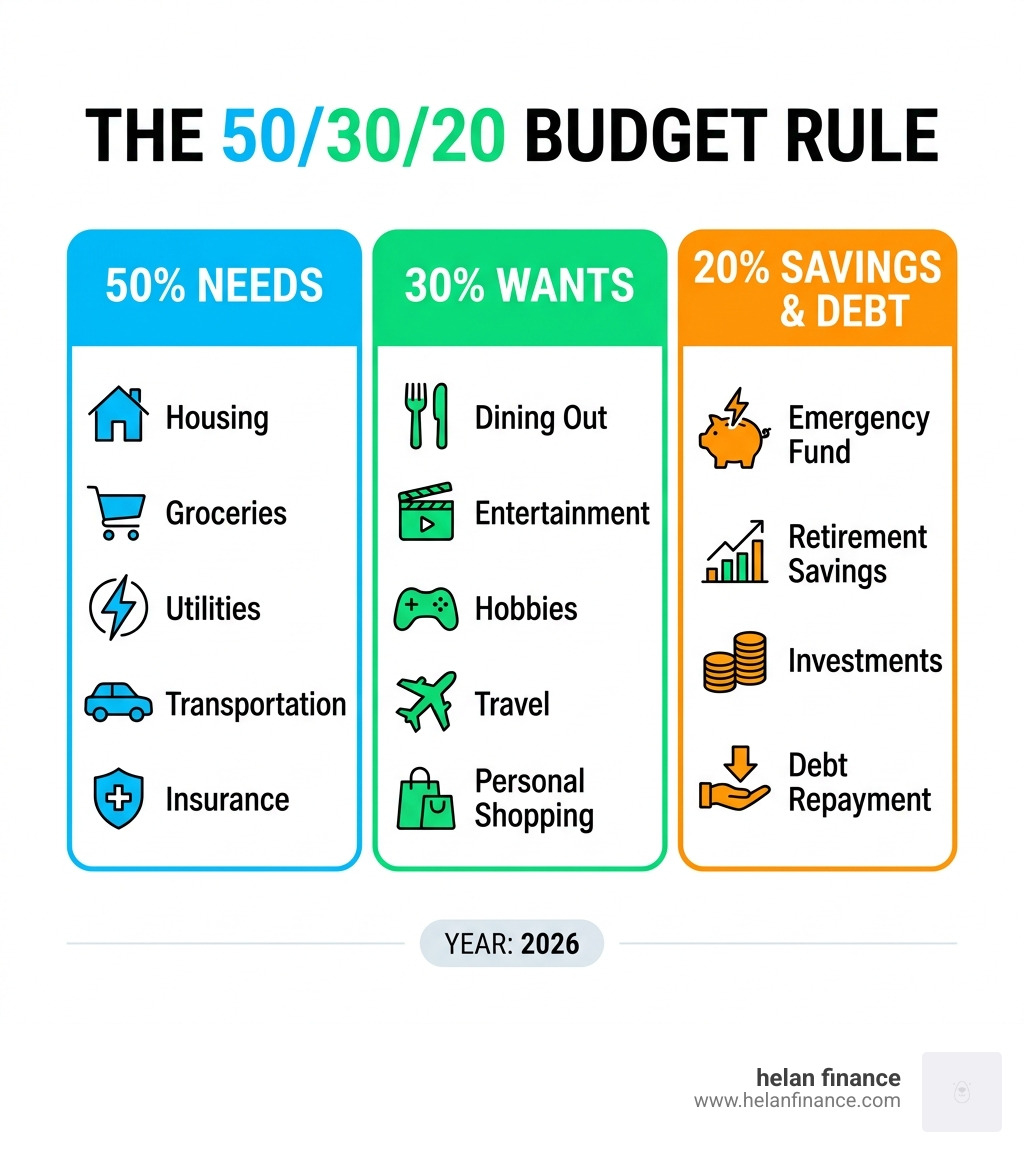 THE 50/30/20 BUDGET RULE

50% NEEDS

Housing

Groceries

Utilities

Transportation

Insurance

30% WANTS

Dining Out

Entertainment

Hobbies

Travel

Personal Shopping

20% SAVINGS & DEBT

Emergency Fund

Retirement Savings

Investments

Debt Repayment

YEAR: 2026

helan finance
www.helanfinance.com