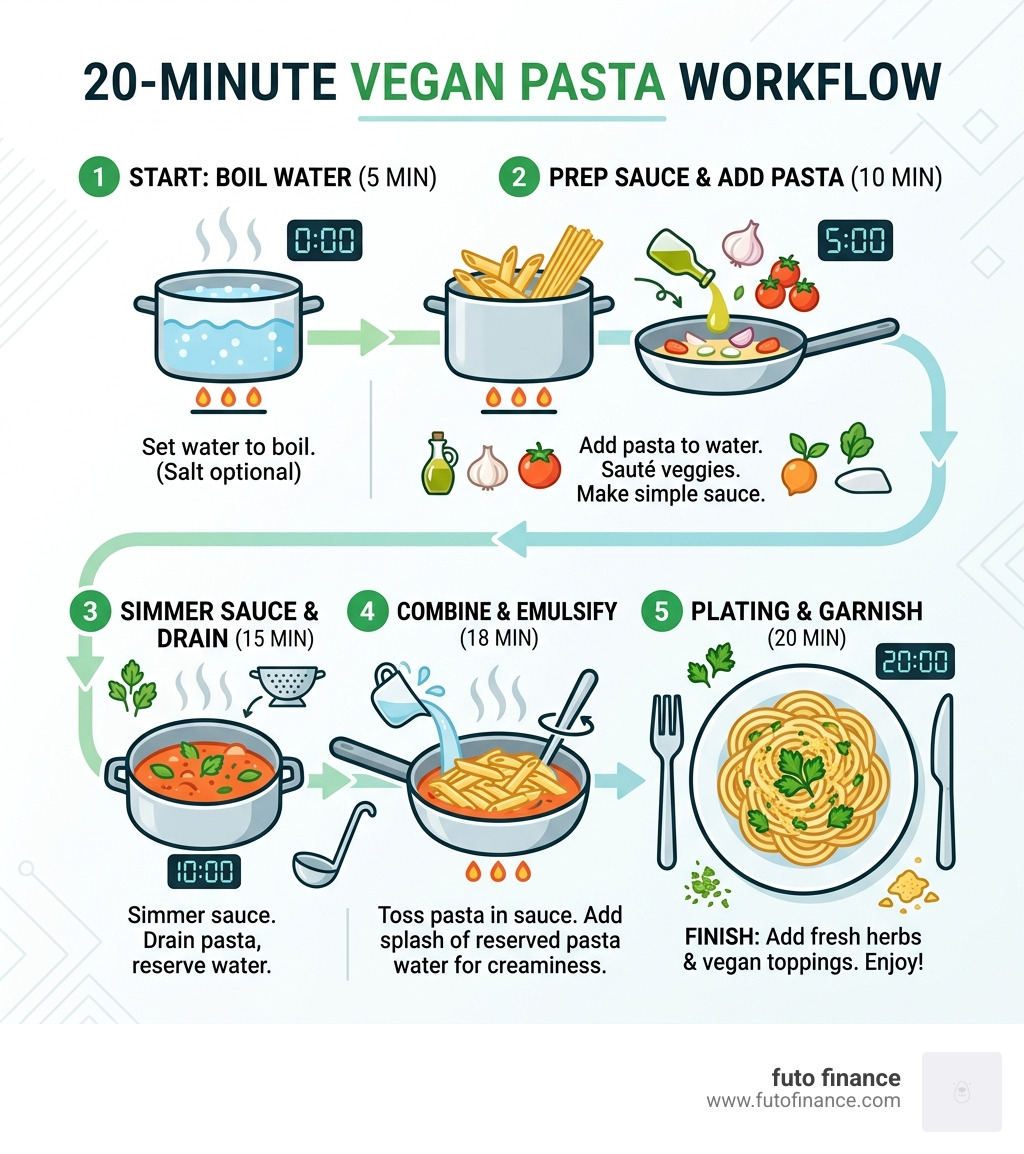 20-MINUTE VEGAN PASTA WORKFLOW

1 START: BOIL WATER (5 MIN)

0:00

Set water to boil. (Salt optional)

2 PREP SAUCE & ADD PASTA (10 MIN)

5:00

Add pasta to water. Sauté veggies. Make simple sauce.

3 SIMMER SAUCE & DRAIN (15 MIN)

10:00

Simmer sauce. Drain pasta, reserve water.

4 COMBINE & EMULSIFY (18 MIN)

Toss pasta in sauce. Add splash of reserved pasta water for creaminess.

5 PLATING & GARNISH (20 MIN)

20:00

FINISH: Add fresh herbs & vegan toppings. Enjoy!

futo finance
www.futofinance.com