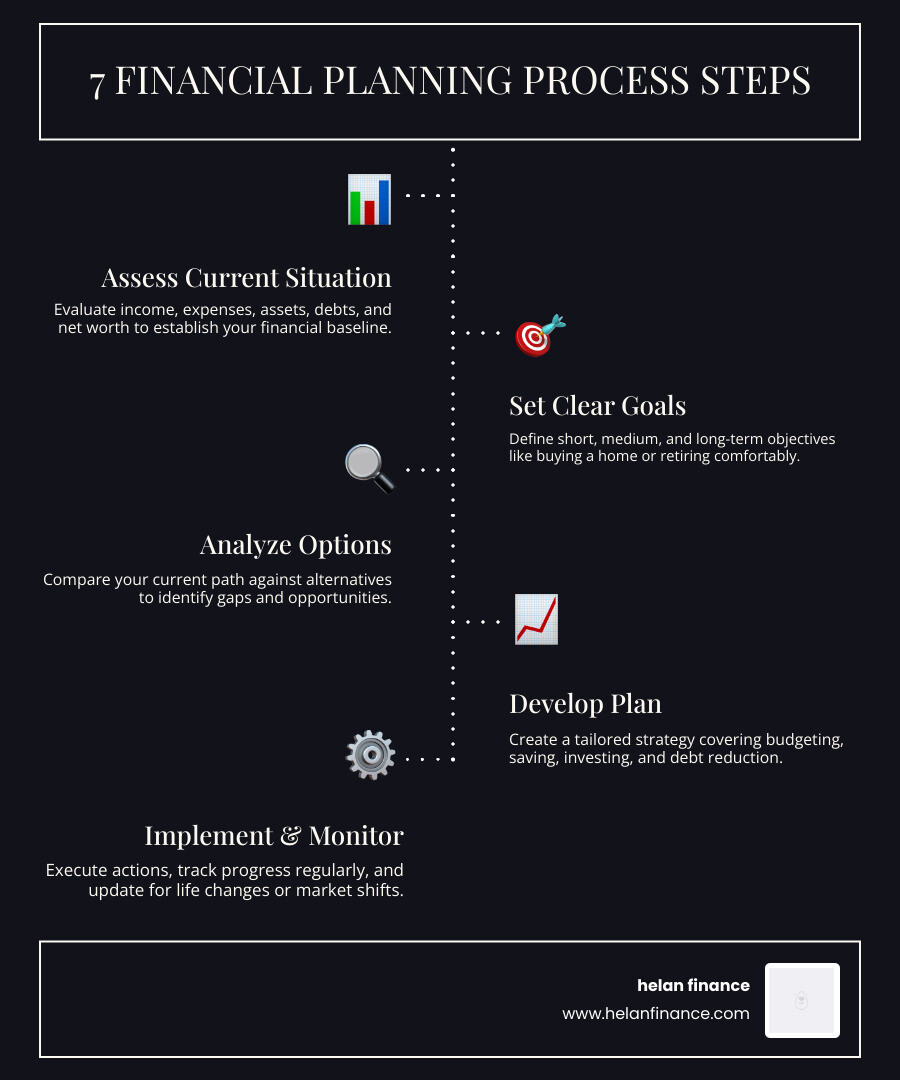 7 FINANCIAL PLANNING PROCESS STEPS

Assess Current Situation

Evaluate income, expenses, assets, debts, and net worth to establish your financial baseline.

Set Clear Goals

Define short, medium, and long-term objectives like buying a home or retiring comfortably.

Analyze Options

Compare your current path against alternatives to identify gaps and opportunities.

Develop Plan

Create a tailored strategy covering budgeting, saving, investing, and debt reduction.

Implement & Monitor

Execute actions, track progress regularly, and update for life changes or market shifts.

helan finance
www.helanfinance.com