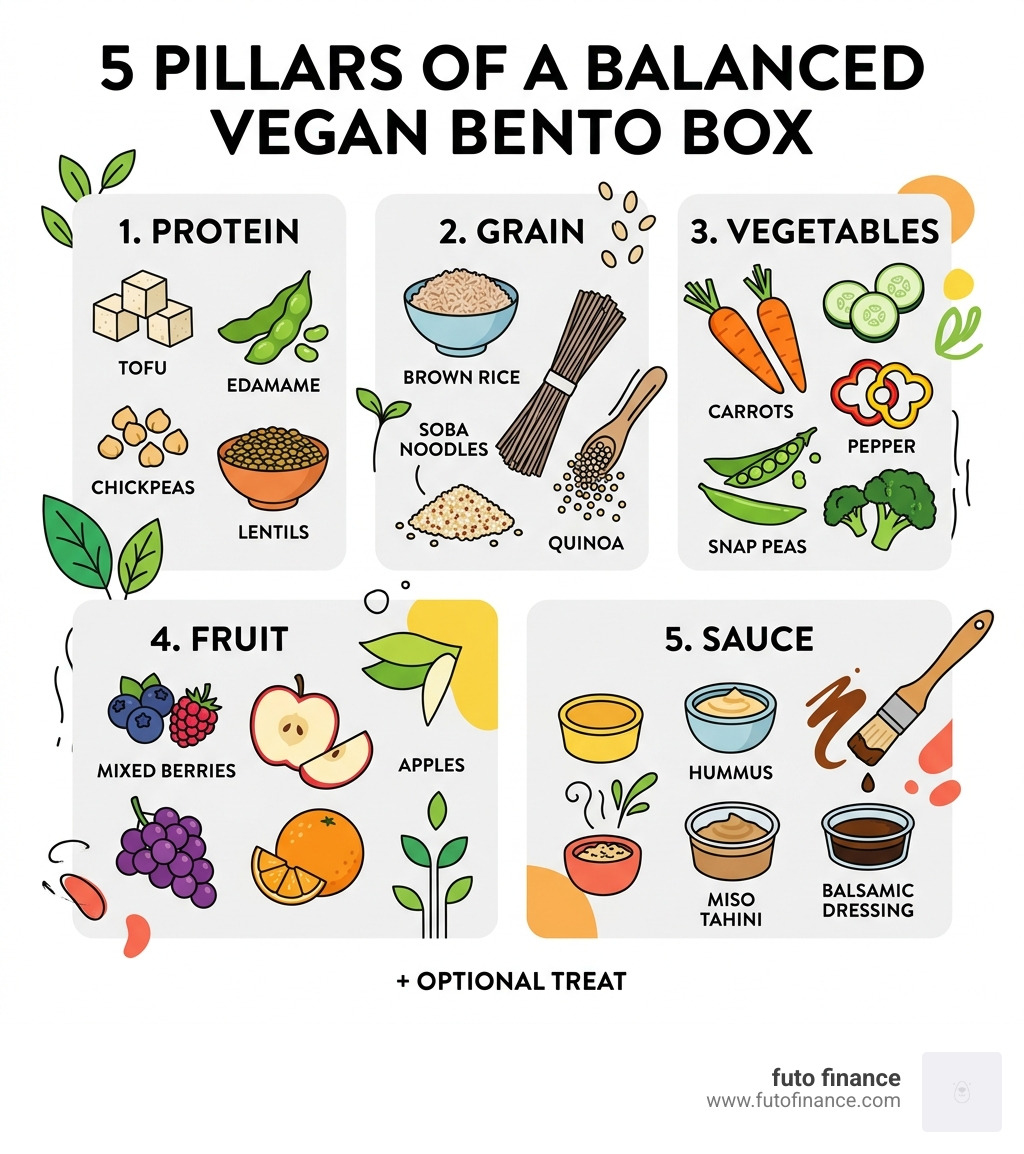 5 PILLARS OF A BALANCED VEGAN BENTO BOX

1. PROTEIN

TOFU

EDAMAME

CHICKPEAS

LENTILS

2. GRAIN

BROWN RICE

SOBA NOODLES

QUINOA

3. VEGETABLES

CARROTS

PEPPER

SNAP PEAS

4. FRUIT

MIXED BERRIES

APPLES

5. SAUCE

HUMMUS

MISO TAHINI

BALSAMIC DRESSING

+ OPTIONAL TREAT

futo finance
www.futofinance.com