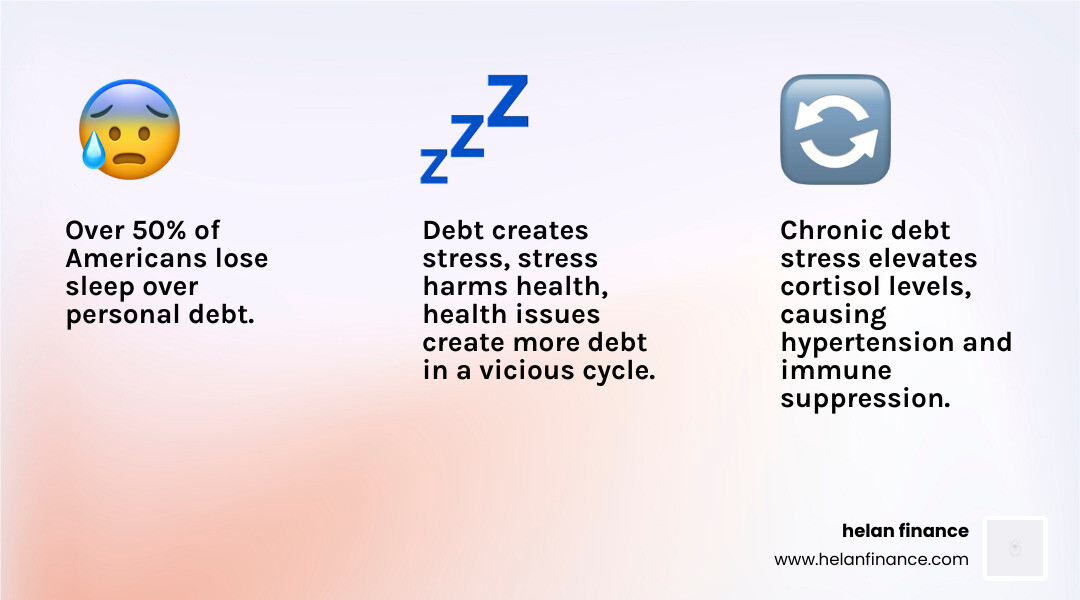 Over 50% of Americans lose sleep over personal debt.

Debt creates stress, stress harms health, health issues create more debt in a vicious cycle.

Chronic debt stress elevates cortisol levels, causing hypertension and immune suppression.

helan finance
www.helanfinance.com