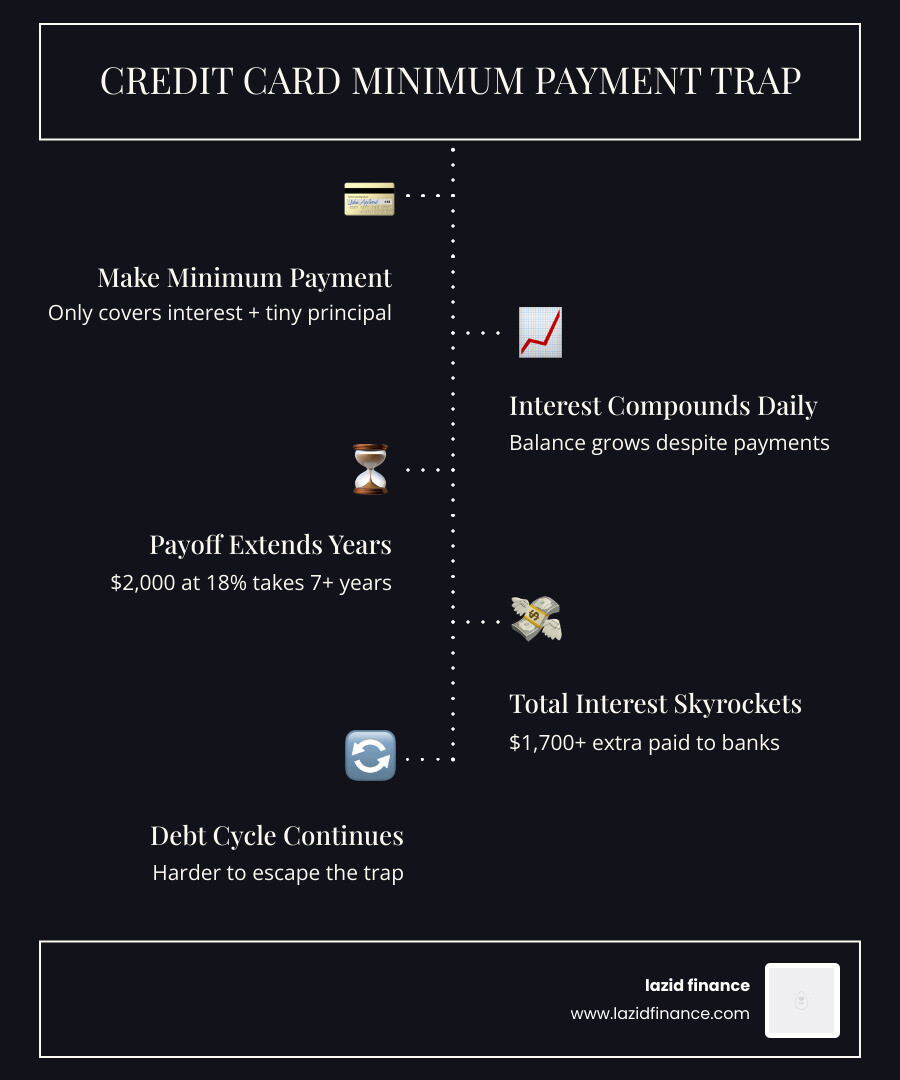 CREDIT CARD MINIMUM PAYMENT TRAP

Make Minimum Payment
Only covers interest + tiny principal

Interest Compounds Daily
Balance grows despite payments

Payoff Extends Years
\$2,000 at 18% takes 7+ years

Total Interest Skyrockets
\$1,700+ extra paid to banks

Debt Cycle Continues
Harder to escape the trap

lazid finance
www.lazidfinance.com