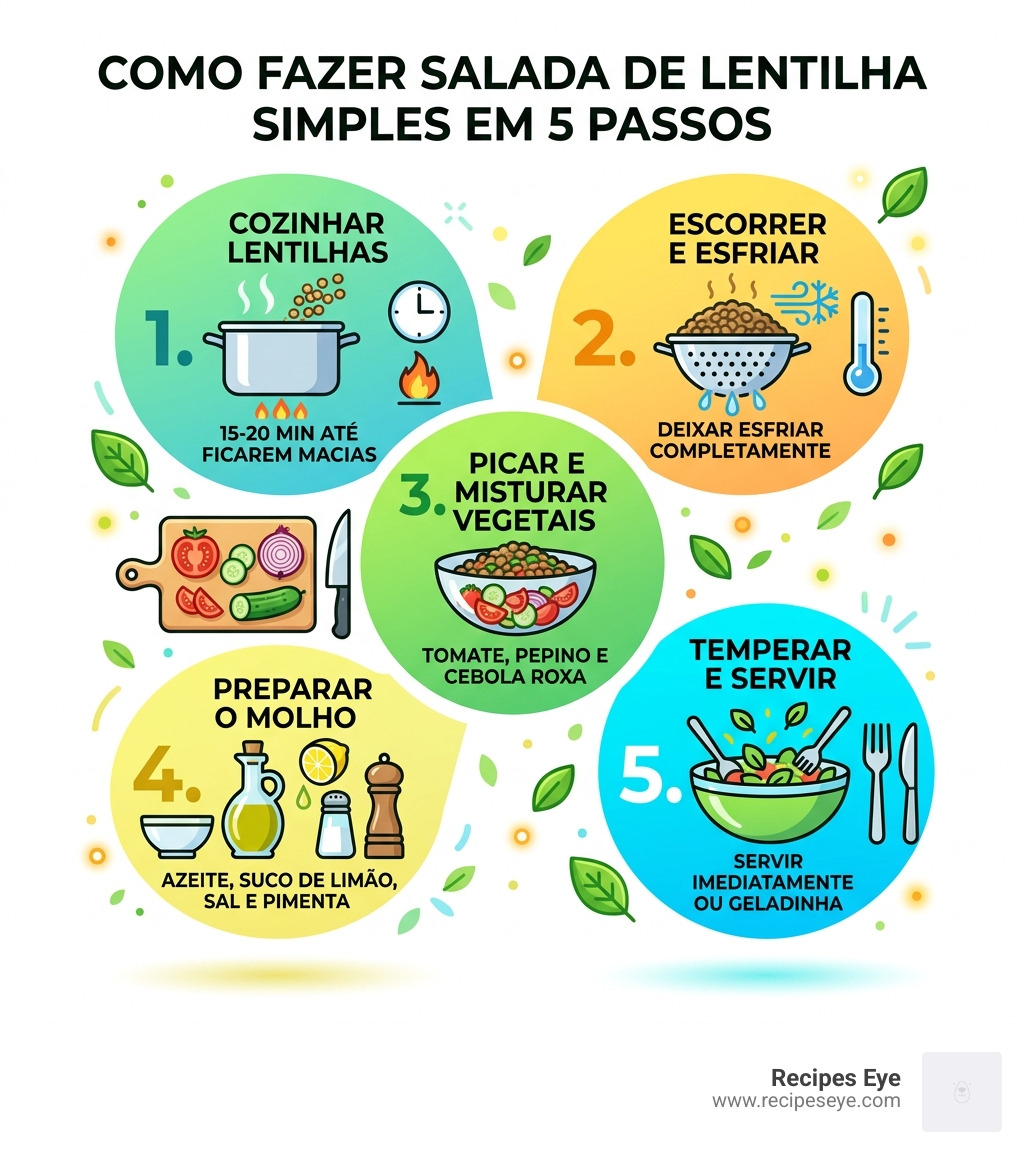 COMO FAZER SALADA DE LENTILHA SIMPLES EM 5 PASSOS

1. COZINHAR LENTILHAS

15-20 MIN ATÉ FICAREM MACIAS

2. ESCORRER E ESFRIAR

DEIXAR ESFRIAR COMPLETAMENTE

3. PICAR E MISTURAR VEGETAIS

TOMATE, PEPINO E CEBOLA ROXA

4. PREPARAR O MOLHO

AZEITE, SUCO DE LIMÃO, SAL E PIMENTA

5. TEMPERAR E SERVIR

SERVIR IMEDIATAMENTE OU GELADINHA

Recipes Eye
www.recipeseye.com