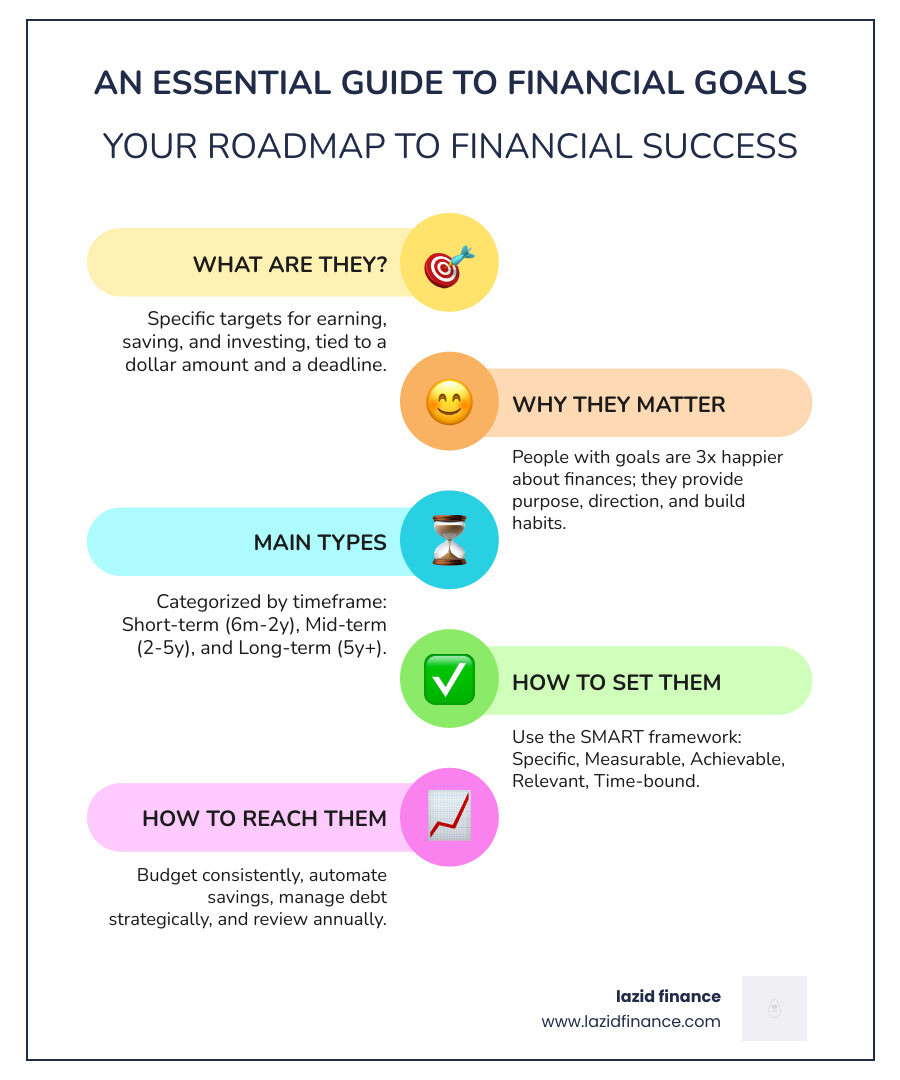 AN ESSENTIAL GUIDE TO FINANCIAL GOALS

YOUR ROADMAP TO FINANCIAL SUCCESS

WHAT ARE THEY?

Specific targets for earning, saving, and investing, tied to a dollar amount and a deadline.

WHY THEY MATTER

People with goals are 3x happier about finances; they provide purpose, direction, and build habits.

MAIN TYPES

Categorized by timeframe: Short-term (6m-2y), Mid-term (2-5y), and Long-term (5y+).

HOW TO SET THEM

Use the SMART framework: Specific, Measurable, Achievable, Relevant, Time-bound.

HOW TO REACH THEM

Budget consistently, automate savings, manage debt strategically, and review annually.

lazid finance
www.lazidfinance.com