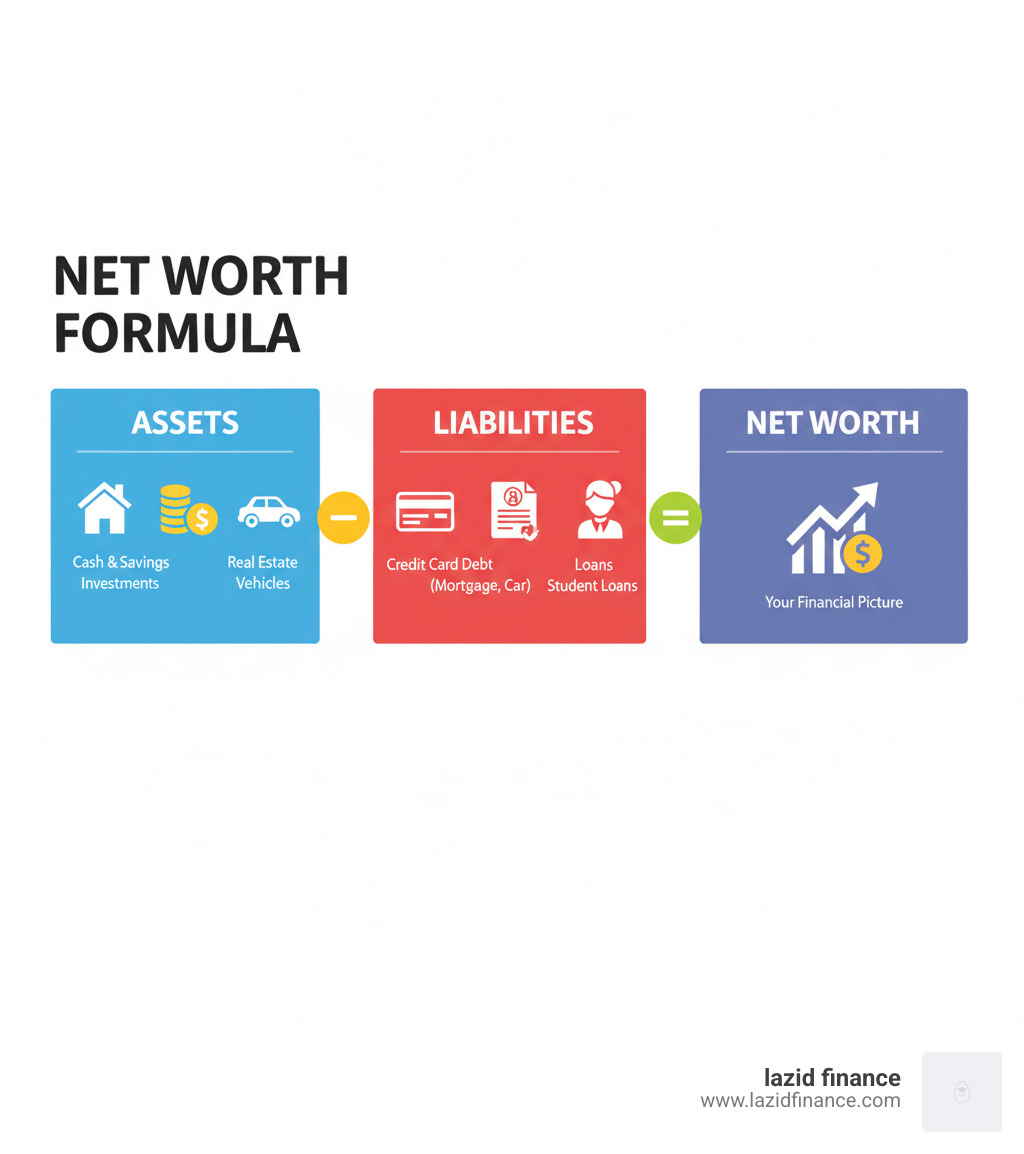 NET WORTH FORMULA

ASSETS

Cash & Savings
Investments

Real Estate
Vehicles

−

LIABILITIES

Credit Card Debt
(Mortgage, Car)

Loans
Student Loans

=

NET WORTH

Your Financial Picture

lazid finance
www.lazidfinance.com