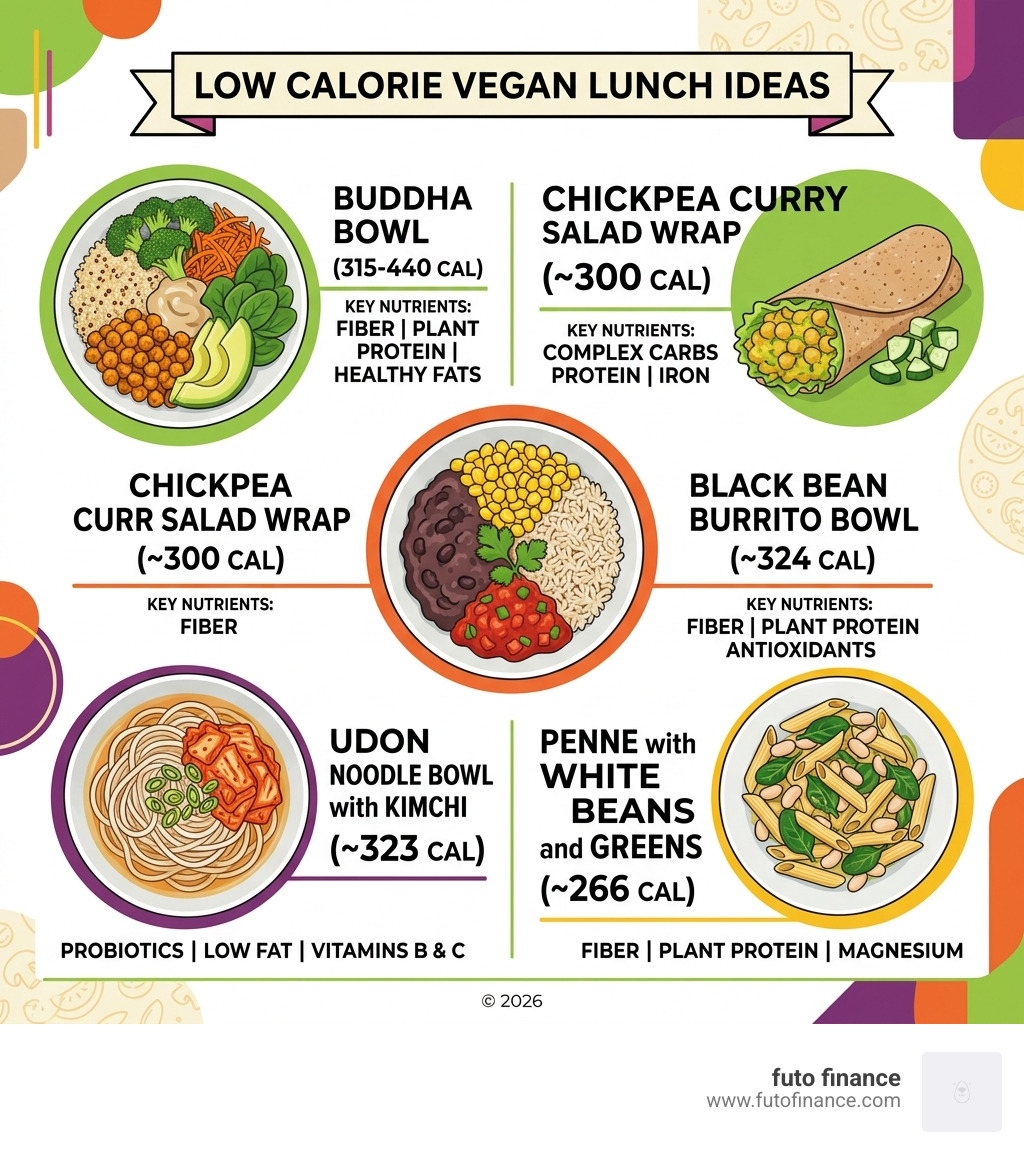 LOW CALORIE VEGAN LUNCH IDEAS

BUDDHA BOWL
(315-440 CAL)

KEY NUTRIENTS:
FIBER | PLANT PROTEIN | HEALTHY FATS

CHICKPEA CURRY SALAD WRAP
(~300 CAL)

KEY NUTRIENTS:
COMPLEX CARBS PROTEIN | IRON

CHICKPEA CURR SALAD WRAP
(~300 CAL)

KEY NUTRIENTS:
FIBER

BLACK BEAN BURRITO BOWL
(~324 CAL)

KEY NUTRIENTS:
FIBER | PLANT PROTEIN ANTIOXIDANTS

UDON NOODLE BOWL with KIMCHI
(~323 CAL)

PROBIOTICS | LOW FAT | VITAMINS B & C

PENNE with WHITE BEANS and GREENS
(~266 CAL)

FIBER | PLANT PROTEIN | MAGNESIUM

© 2026

futo finance
www.futofinance.com