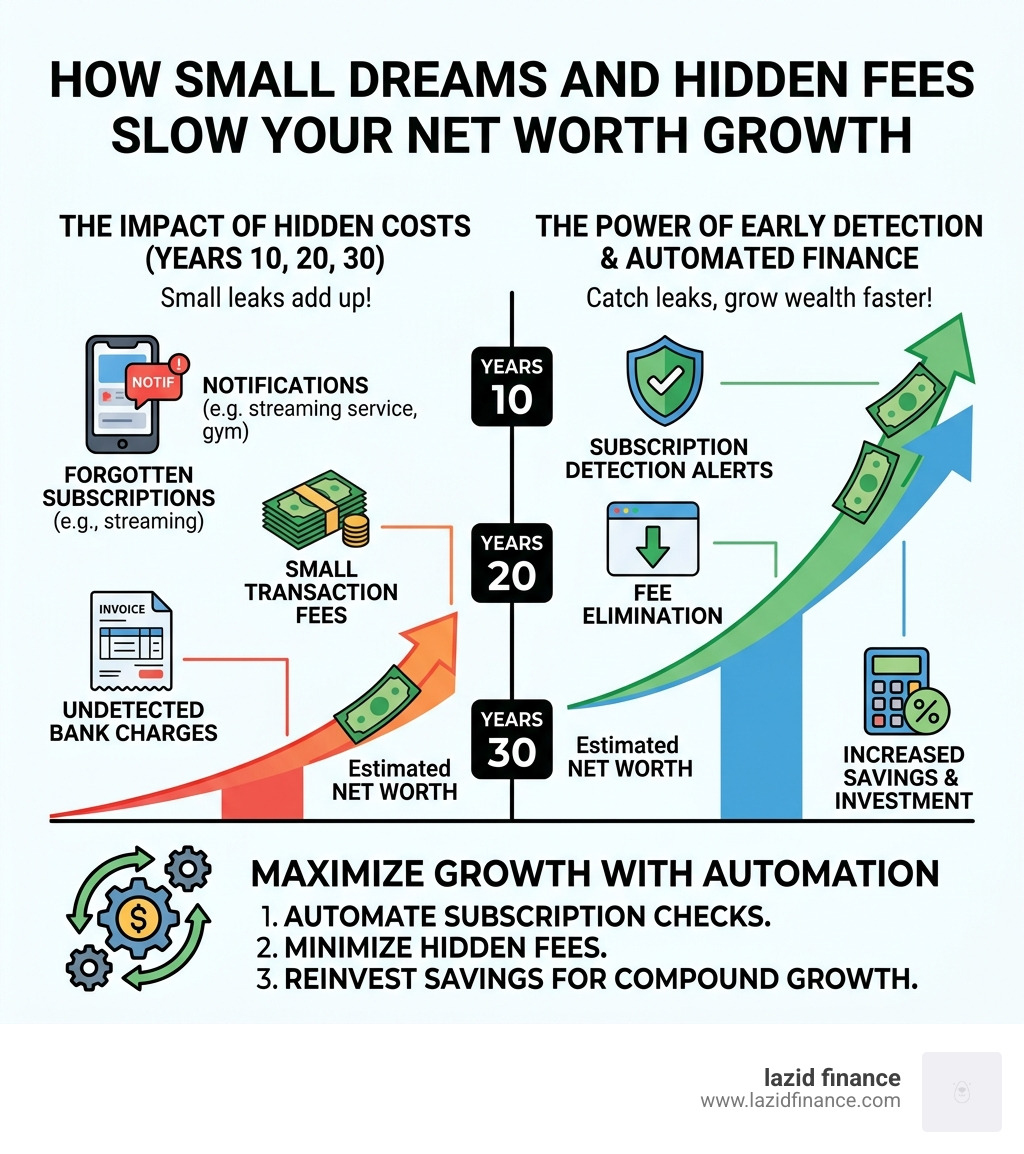 HOW SMALL DREAMS AND HIDDEN FEES SLOW YOUR NET WORTH GROWTH

THE IMPACT OF HIDDEN COSTS (YEARS 10, 20, 30)

Small leaks add up!

NOTIF

NOTIFICATIONS (e.g. streaming service, gym)

FORGOTTEN SUBSCRIPTIONS (e.g., streaming)

SMALL TRANSACTION FEES

INVOICE

UNDETECTED BANK CHARGES

Estimated NET WORTH

YEARS 10

YEARS 20

YEARS 30

THE POWER OF EARLY DETECTION & AUTOMATED FINANCE

Catch leaks, grow wealth faster!

SUBSCRIPTION DETECTION ALERTS

FEE ELIMINATION

Estimated NET WORTH

INCREASED SAVINGS & INVESTMENT

MAXIMIZE GROWTH WITH AUTOMATION

1. AUTOMATE SUBSCRIPTION CHECKS.
2. MINIMIZE HIDDEN FEES.
3. REINVEST SAVINGS FOR COMPOUND GROWTH.

lazid finance
www.lazidfinance.com