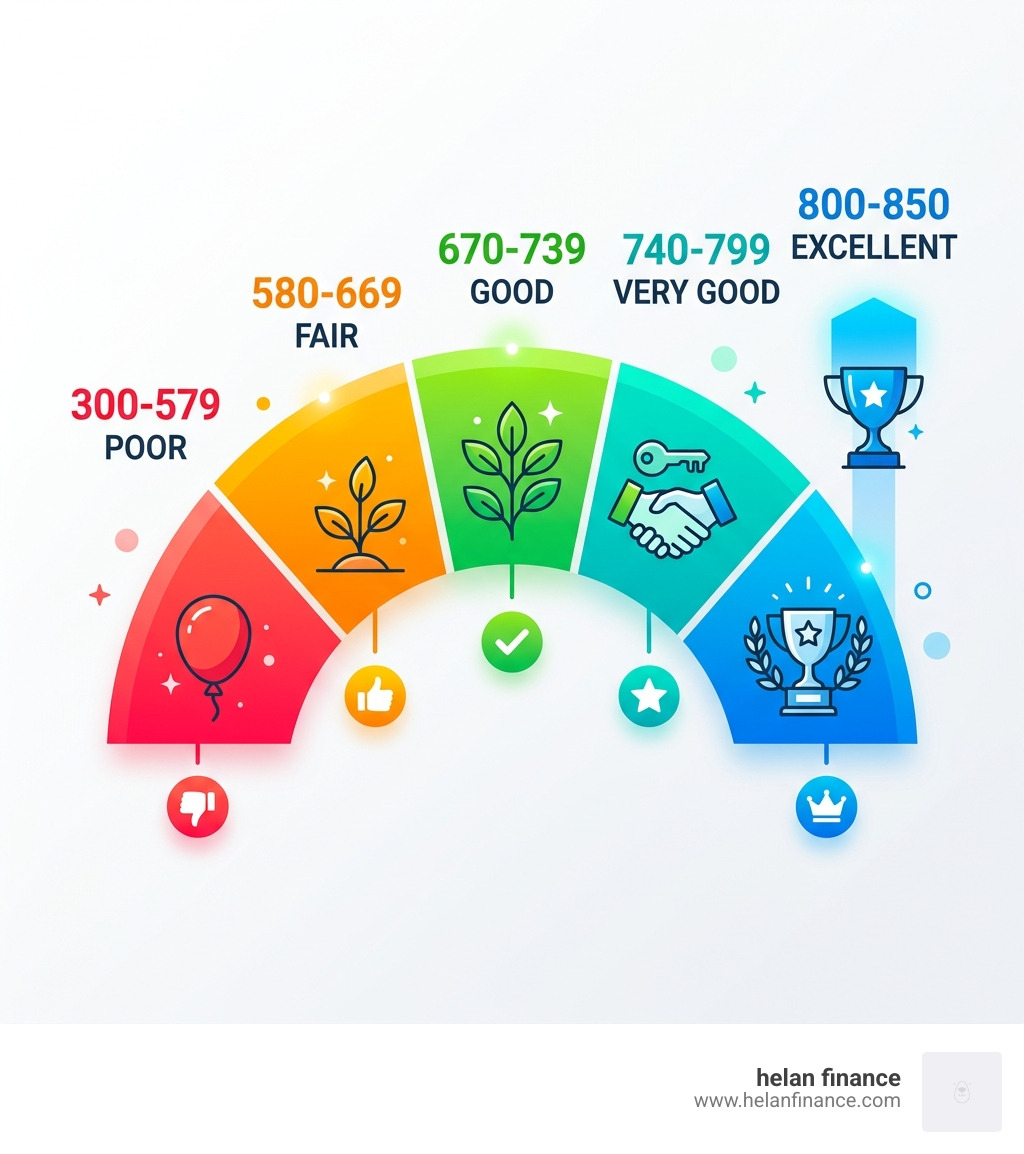 300-579
POOR

580-669
FAIR

670-739
GOOD

740-799
VERY GOOD

800-850
EXCELLENT

helan finance
www.helanfinance.com