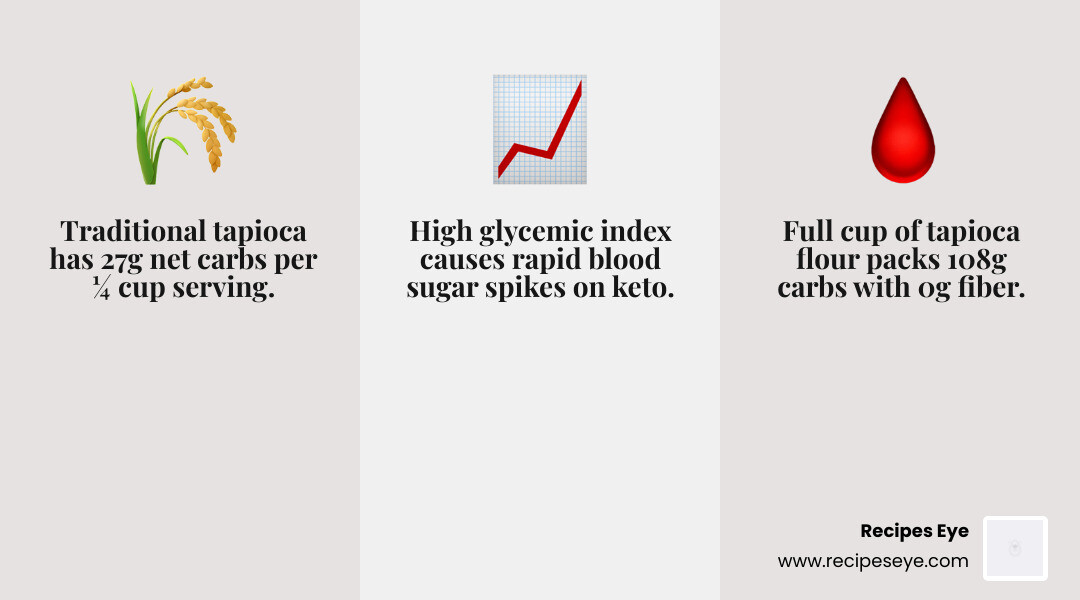 Traditional tapioca has 27g net carbs per ¼ cup serving.

High glycemic index causes rapid blood sugar spikes on keto.

Full cup of tapioca flour packs 108g carbs with 0g fiber.

Recipes Eye
www.recipeseye.com