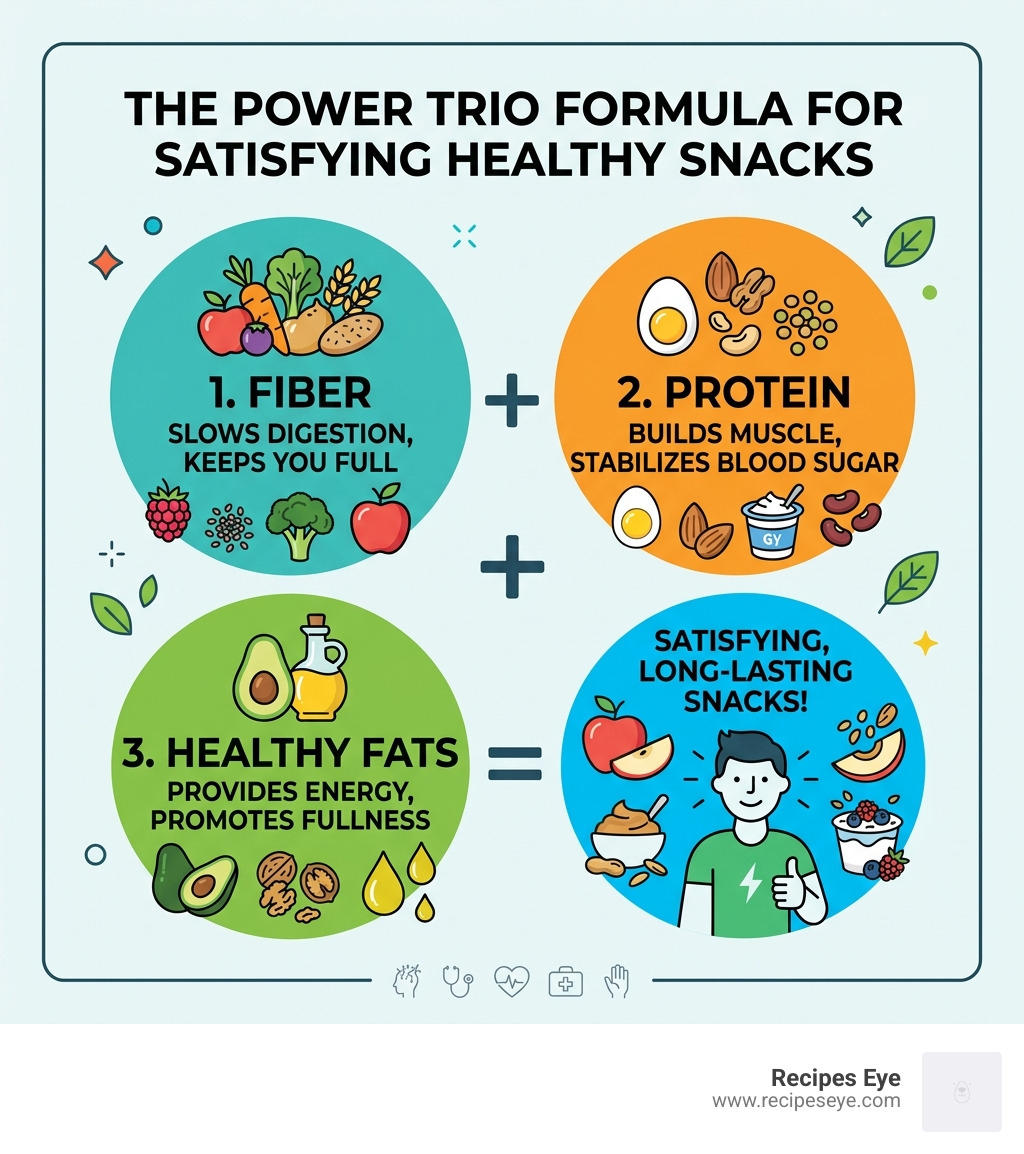 THE POWER TRIO FORMULA FOR SATISFYING HEALTHY SNACKS

1. FIBER
SLOWS DIGESTION, KEEPS YOU FULL

+

2. PROTEIN
BUILDS MUSCLE, STABILIZES BLOOD SUGAR

GY

+

3. HEALTHY FATS
PROVIDES ENERGY, PROMOTES FULLNESS

=

SATISFYING, LONG-LASTING SNACKS!

Recipes Eye
www.recipeseye.com