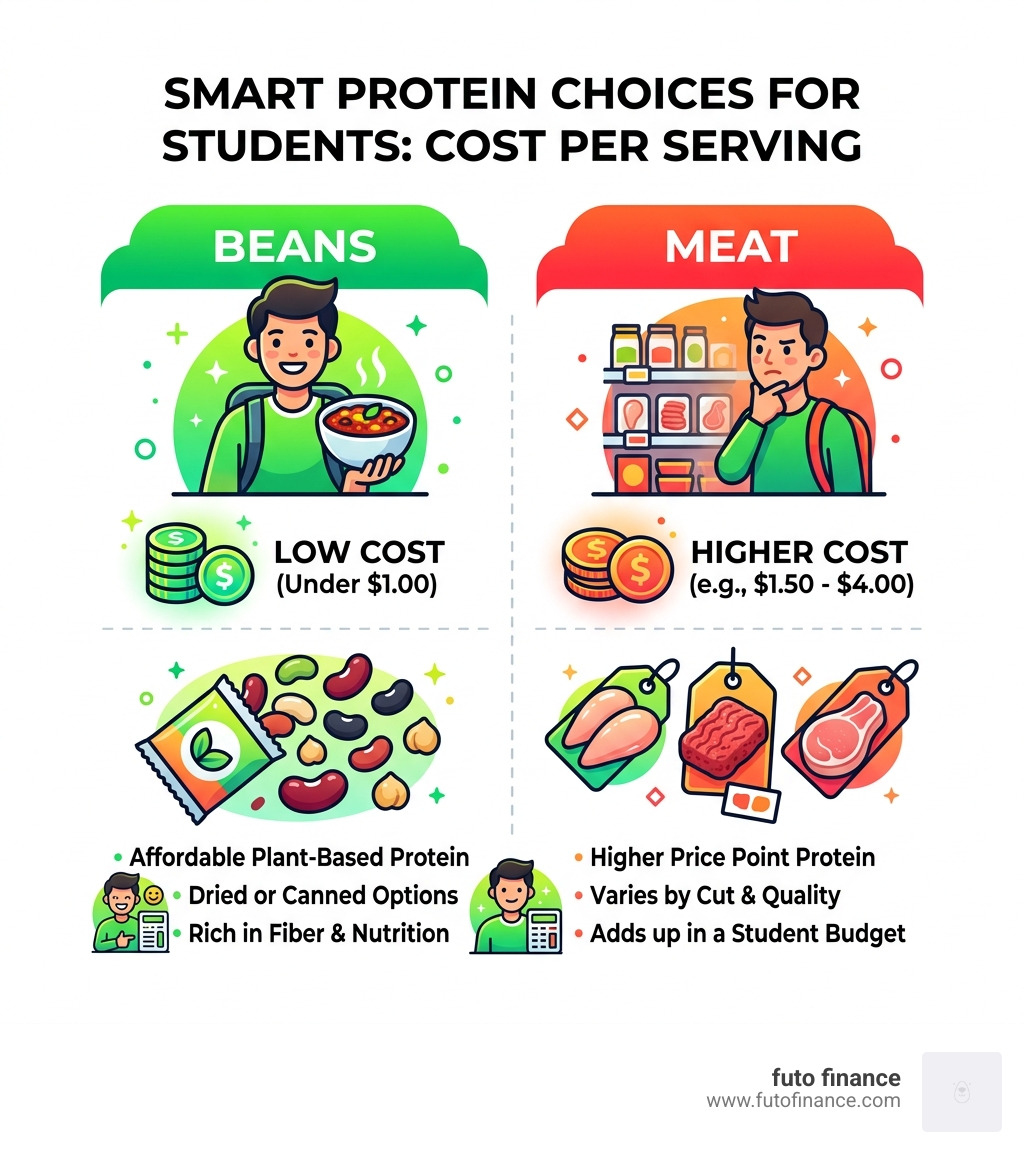 SMART PROTEIN CHOICES FOR STUDENTS: COST PER SERVING

BEANS

LOW COST
(Under $1.00)

• Affordable Plant-Based Protein
• Dried or Canned Options
• Rich in Fiber & Nutrition

MEAT

HIGHER COST
(e.g., $1.50 - $4.00)

• Higher Price Point Protein
• Varies by Cut & Quality
• Adds up in a Student Budget

futo finance
www.futofinance.com