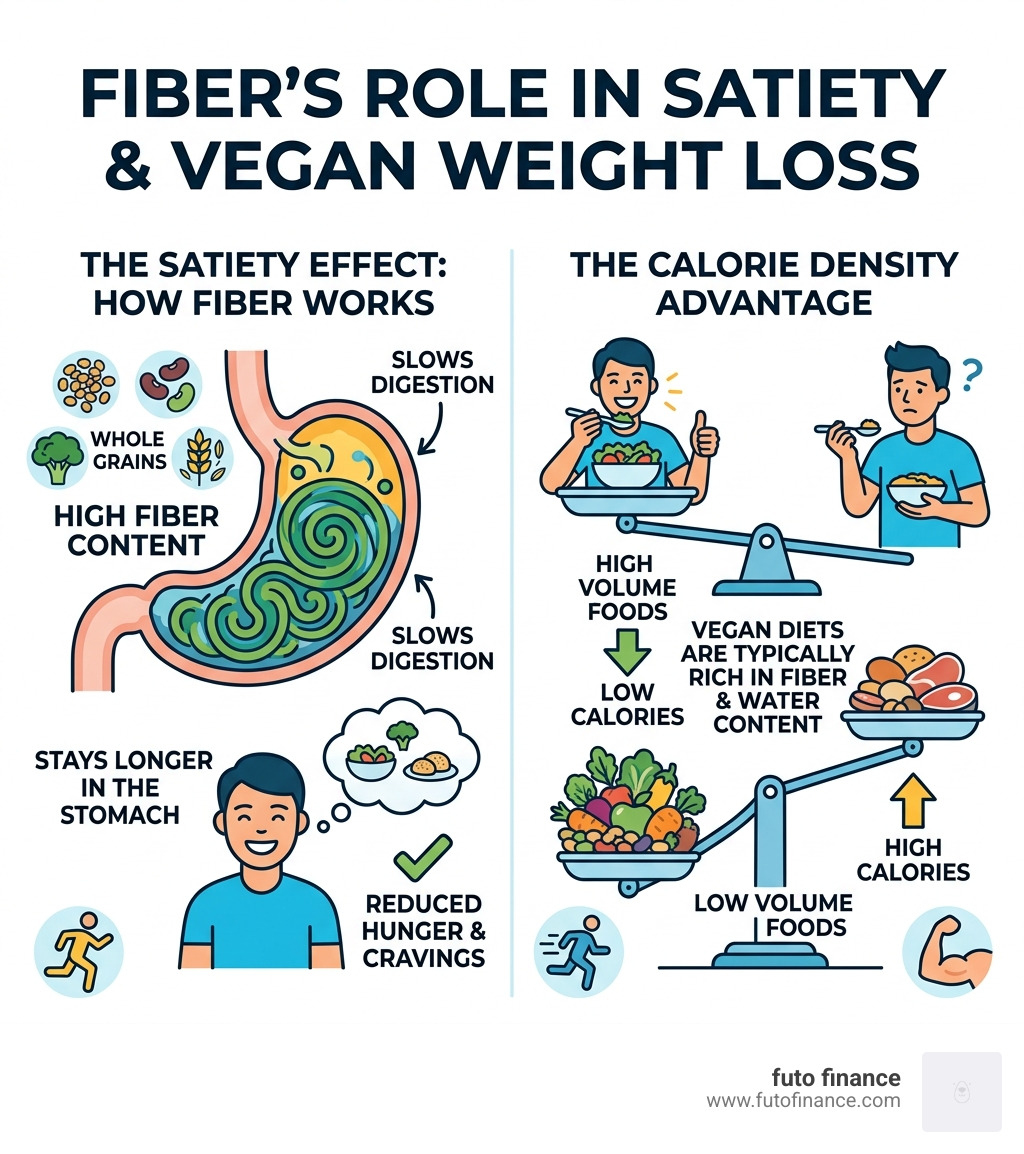 FIBER'S ROLE IN SATIETY & VEGAN WEIGHT LOSS

THE SATIETY EFFECT: HOW FIBER WORKS

WHOLE GRAINS

HIGH FIBER CONTENT

SLOWS DIGESTION

SLOWS DIGESTION

STAYS LONGER IN THE STOMACH

REDUCED HUNGER & CRAVINGS

THE CALORIE DENSITY ADVANTAGE

?

HIGH VOLUME FOODS

LOW CALORIES

VEGAN DIETS ARE TYPICALLY RICH IN FIBER & WATER CONTENT

HIGH CALORIES

LOW VOLUME FOODS

futo finance
www.futofinance.com