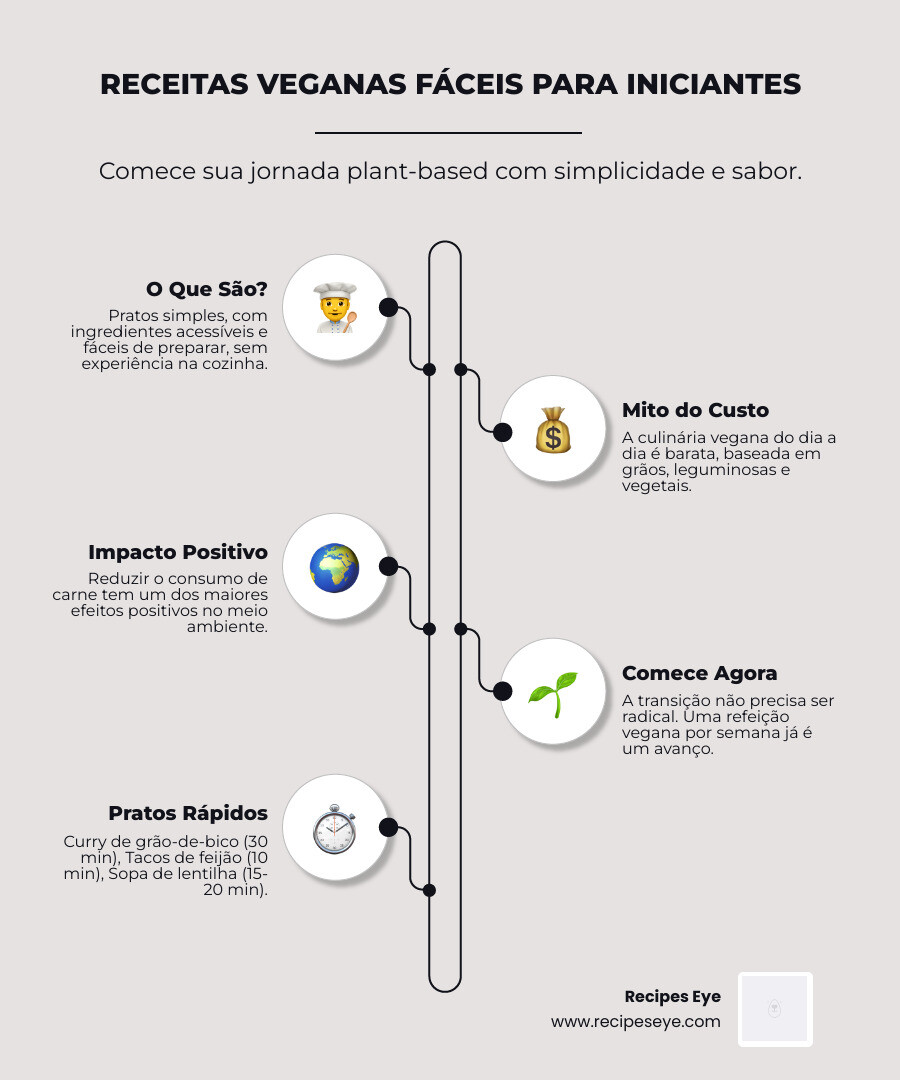 RECEITAS VEGANAS FÁCEIS PARA INICIANTES

Comece sua jornada plant-based com simplicidade e sabor.

O Que São?
Pratos simples, com ingredientes acessíveis e fáceis de preparar, sem experiência na cozinha.

Mito do Custo
A culinária vegana do dia a dia é barata, baseada em grãos, leguminosas e vegetais.

Impacto Positivo
Reduzir o consumo de carne tem um dos maiores efeitos positivos no meio ambiente.

Comece Agora
A transição não precisa ser radical. Uma refeição vegana por semana já é um avanço.

Pratos Rápidos
Curry de grão-de-bico (30 min), Tacos de feijão (10 min), Sopa de lentilha (15-20 min).

Recipes Eye
www.recipeseye.com