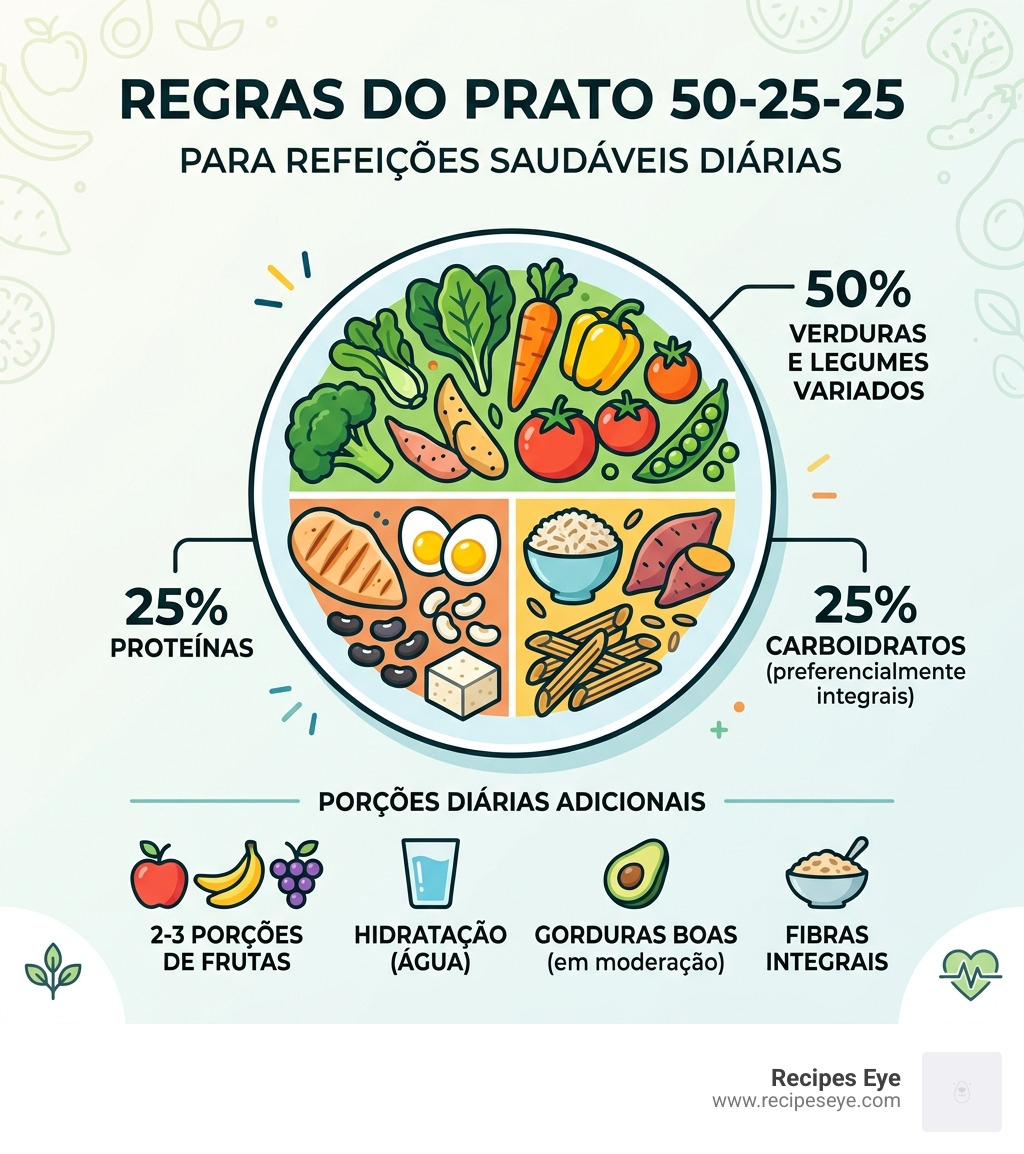 REGRAS DO PRATO 50-25-25

PARA REFEIÇÕES SAUDÁVEIS DIÁRIAS

50%
VERDURAS E LEGUMES VARIADOS

25%
PROTEÍNAS

25%
CARBOIDRATOS
(preferencialmente integrais)

PORÇÕES DIÁRIAS ADICIONAIS

2-3 PORÇÕES DE FRUTAS

HIDRATAÇÃO (ÁGUA)

GORDURAS BOAS
(em moderação)

FIBRAS INTEGRAIS

Recipes Eye
www.recipeseye.com