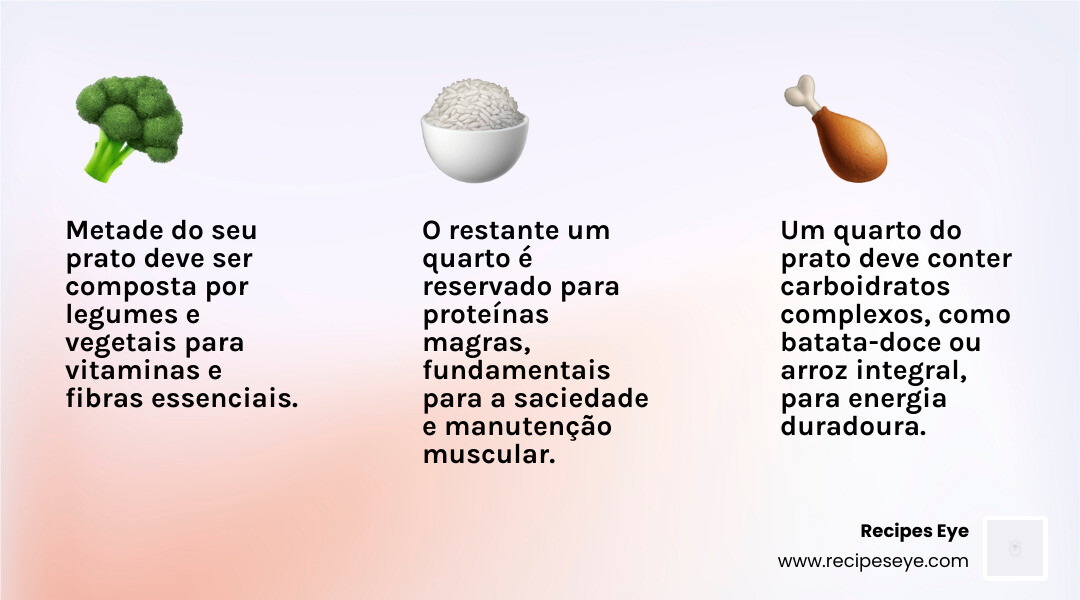 Metade do seu prato deve ser composta por legumes e vegetais para vitaminas e fibras essenciais.

O restante um quarto é reservado para proteínas magras, fundamentais para a saciedade e manutenção muscular.

Um quarto do prato deve conter carboidratos complexos, como batata-doce ou arroz integral, para energia duradoura.

Recipes Eye
www.recipeseye.com