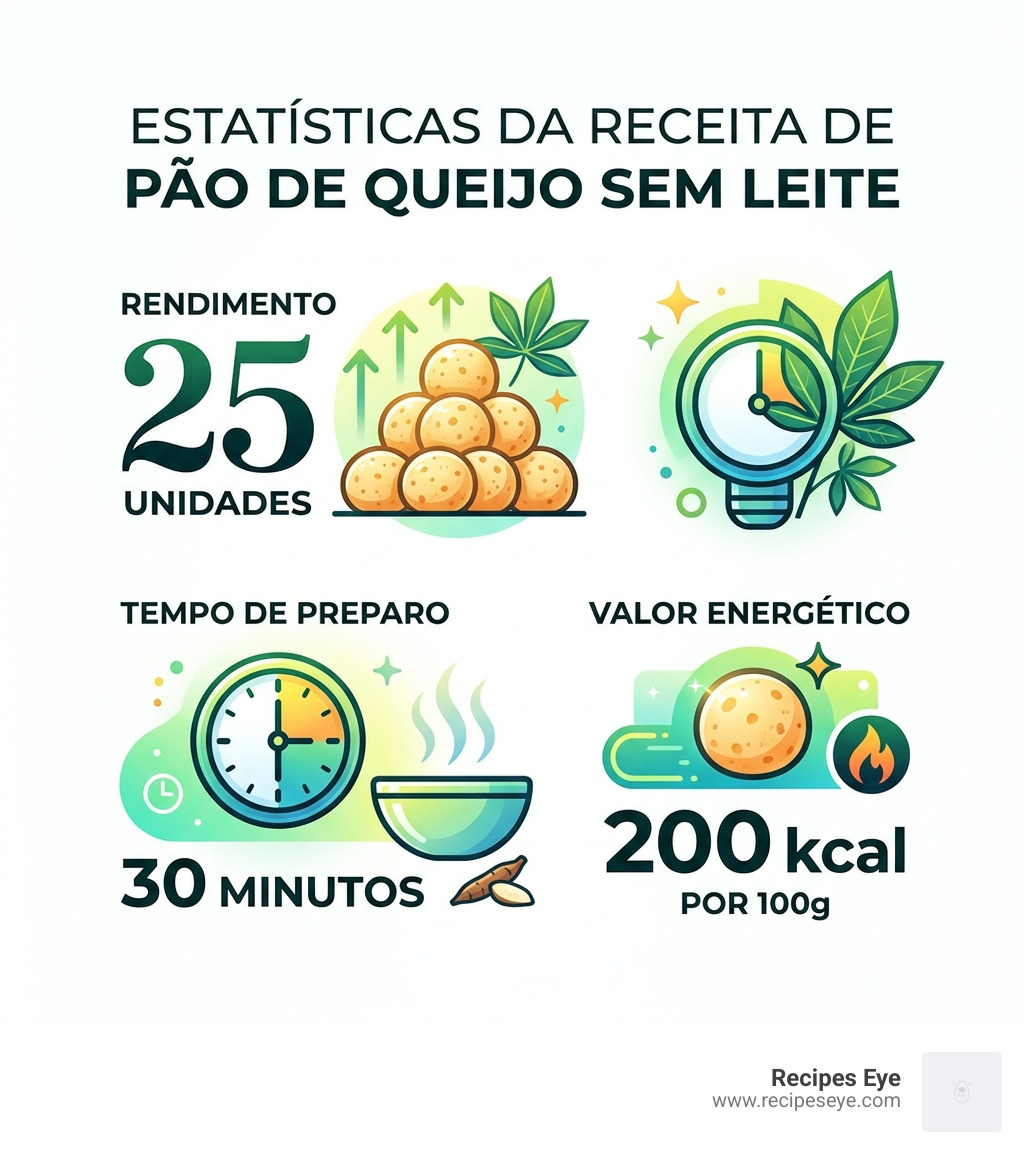 ESTATÍSTICAS DA RECEITA DE
PÃO DE QUEIJO SEM LEITE

RENDIMENTO
25
UNIDADES

TEMPO DE PREPARO
30 MINUTOS

VALOR ENERGÉTICO
200 kcal
POR 100g

Recipes Eye
www.recipeseye.com