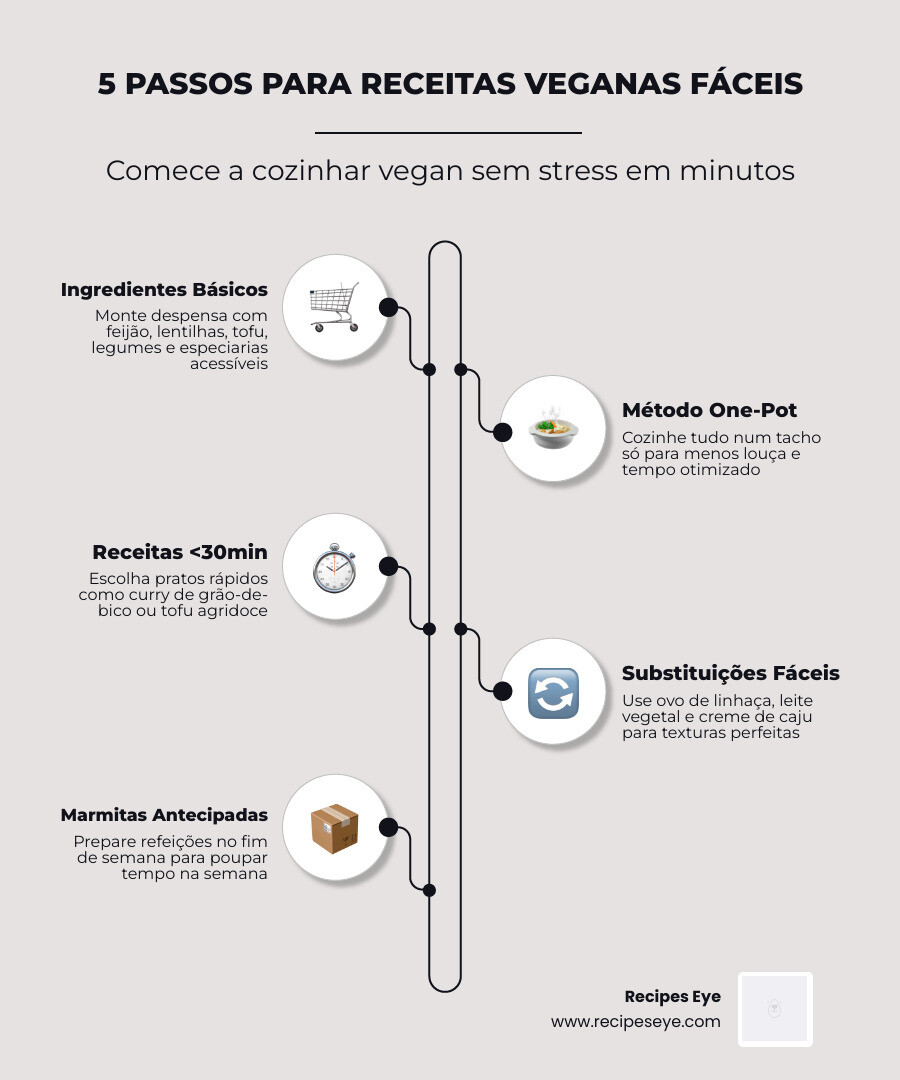 5 PASSOS PARA RECEITAS VEGANAS FÁCEIS

Comece a cozinhar vegan sem stress em minutos

Ingredientes Básicos

Monte despensa com feijão, lentilhas, tofu, legumes e especiarias acessíveis

Método One-Pot

Cozinhe tudo num tacho só para menos louça e tempo otimizado

Receitas <30min

Escolha pratos rápidos como curry de grão-de-bico ou tofu agridoce

Substituições Fáceis

Use ovo de linhaça, leite vegetal e creme de caju para texturas perfeitas

Marmitas Antecipadas

Prepare refeições no fim de semana para poupar tempo na semana

Recipes Eye
www.recipeseye.com