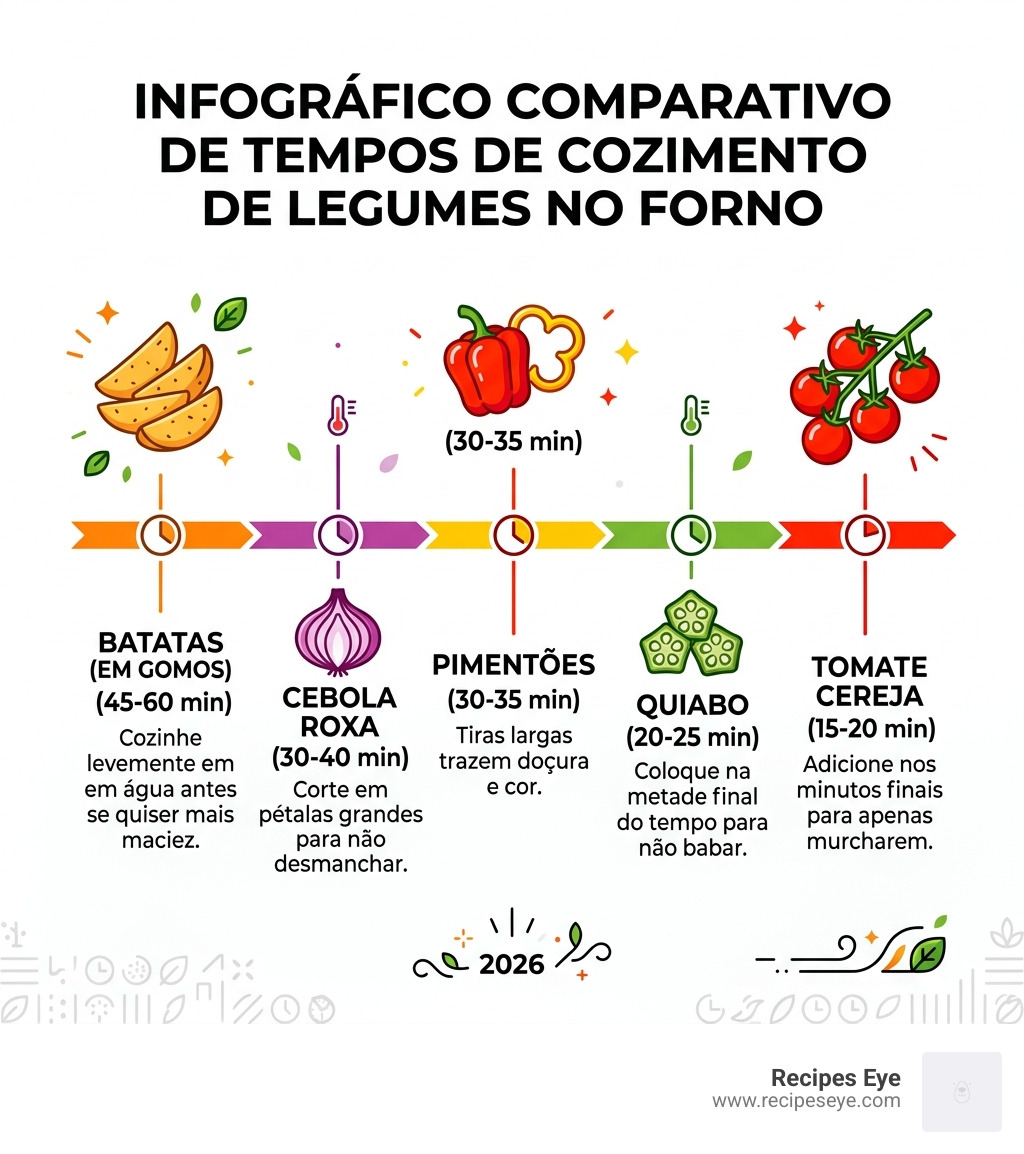 INFOGRÁFICO COMPARATIVO DE TEMPOS DE COZIMENTO DE LEGUMES NO FORNO

(30-35 min)

BATATAS (EM GOMOS) (45-60 min)
Cozinhe levemente em em água antes se quiser mais maciez.

CEBOLA ROXA (30-40 min)
Corte em pétalas grandes para não desmanchar.

PIMENTÕES (30-35 min)
Tiras largas trazem doçura e cor.

QUIABO (20-25 min)
Coloque na metade final do tempo para não babar.

TOMATE CEREJA (15-20 min)
Adicione nos minutos finais para apenas murcharem.

2026

Recipes Eye
www.recipeseye.com