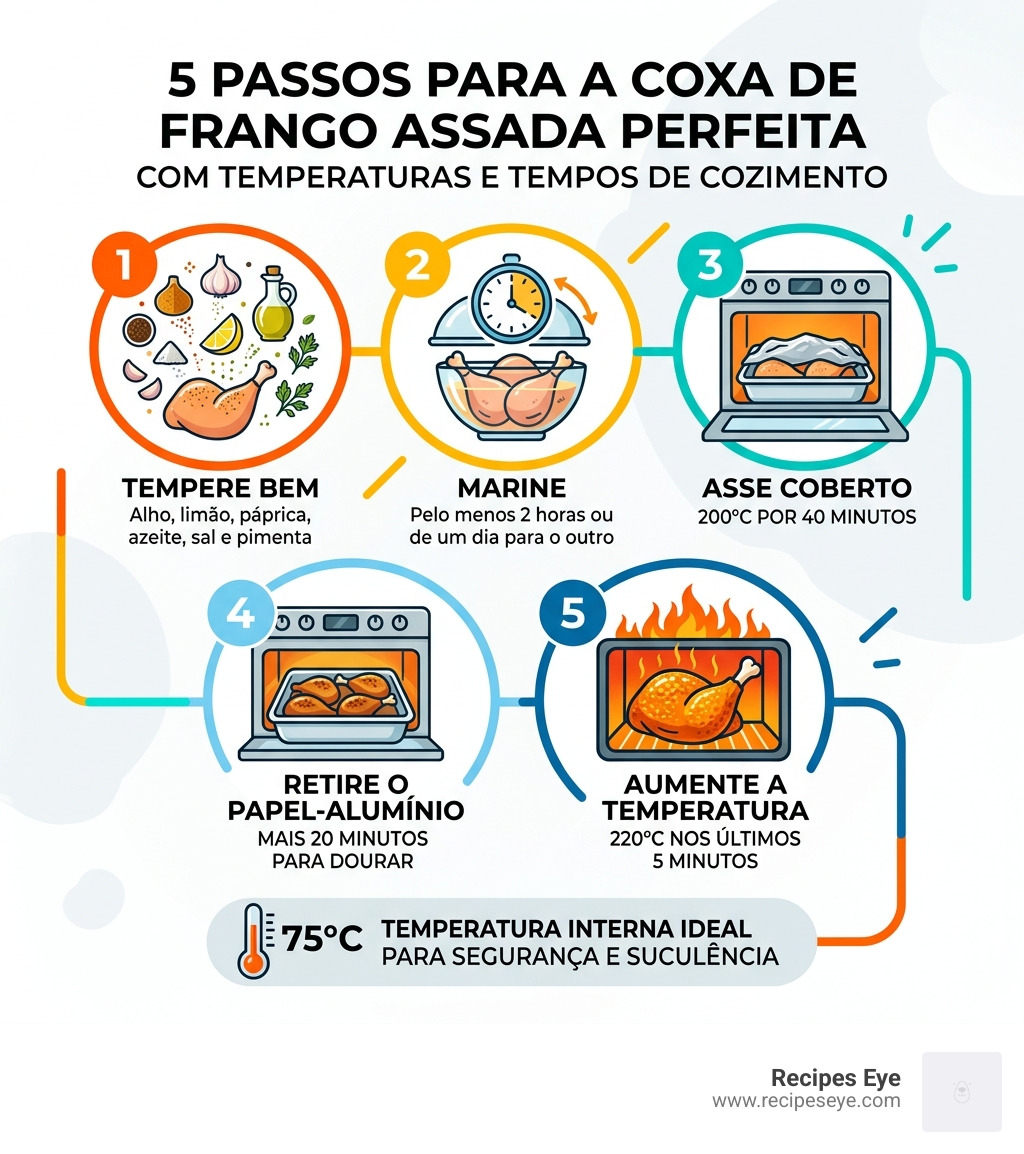 5 PASSOS PARA A COXA DE FRANGO ASSADA PERFEITA
COM TEMPERATURAS E TEMPOS DE COZIMENTO

1
TEMPERE BEM
Alho, limão, páprica, azeite, sal e pimenta

2
MARINE
Pelo menos 2 horas ou de um dia para o outro

3
ASSE COBERTO
200°C POR 40 MINUTOS

4
RETIRE O PAPEL-ALUMÍNIO
MAIS 20 MINUTOS PARA DOURAR

5
AUMENTE A TEMPERATURA
220°C NOS ÚLTIMOS 5 MINUTOS

75°C TEMPERATURA INTERNA IDEAL PARA SEGURANÇA E SUCULÊNCIA

Recipes Eye
www.recipeseye.com