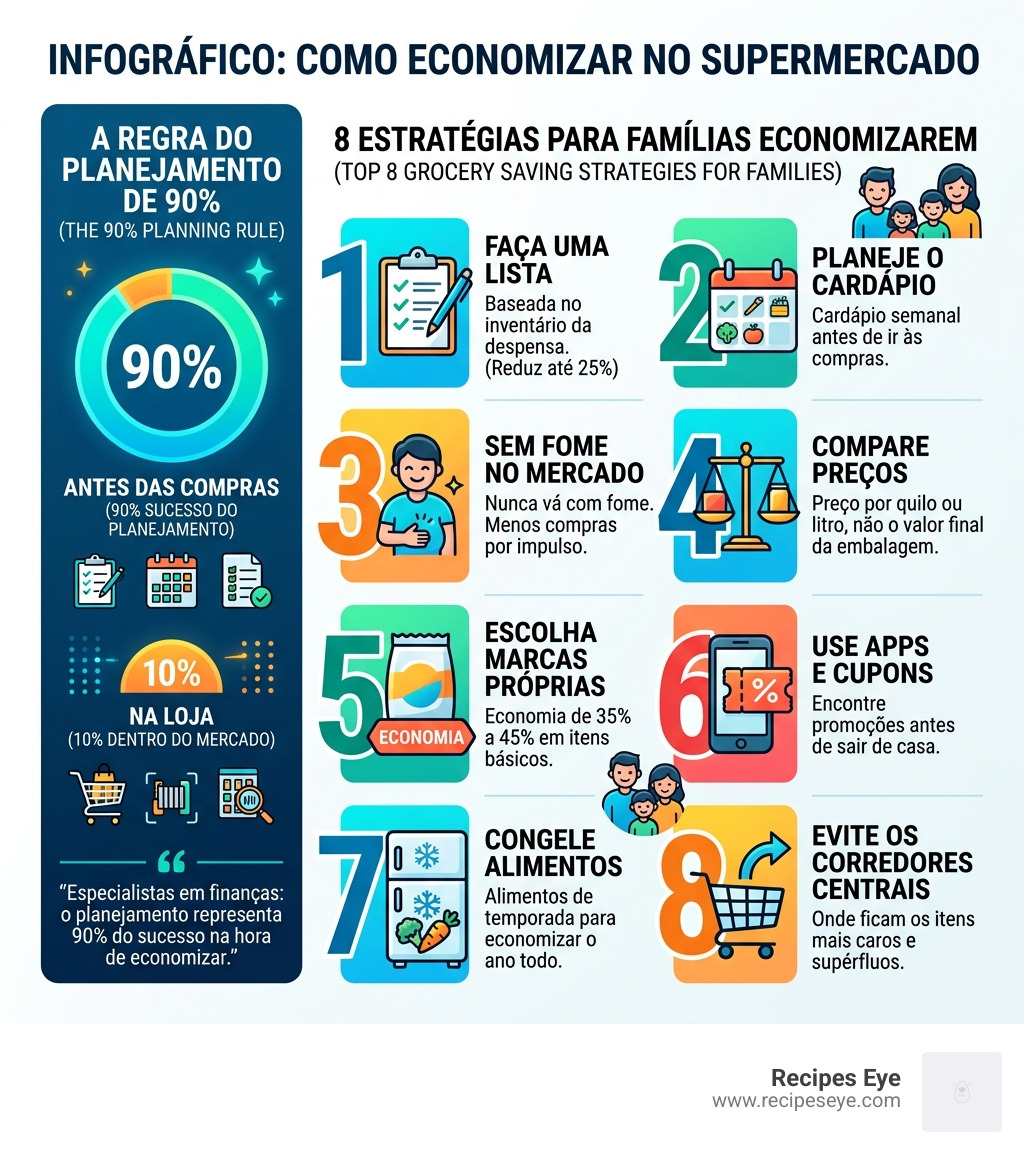 INFOGRÁFICO: COMO ECONOMIZAR NO SUPERMERCADO

A REGRA DO PLANEJAMENTO DE 90%
(THE 90% PLANNING RULE)

90%

ANTES DAS COMPRAS
(90% SUCESSO DO PLANEJAMENTO)

10%

NA LOJA
(10% DENTRO DO MERCADO)

"Especialistas em finanças: o planejamento representa 90% do sucesso na hora de economizar."

8 ESTRATÉGIAS PARA FAMÍLIAS ECONOMIZAREM
(TOP 8 GROCERY SAVING STRATEGIES FOR FAMILIES)

1
FAÇA UMA LISTA
Baseada no inventário da despensa. (Reduz até 25%)

2
PLANEJE O CARDÁPIO
Cardápio semanal antes de ir às compras.

3
SEM FOME NO MERCADO
Nunca vá com fome. Menos compras por impulso.

4
COMPARE PREÇOS
Preço por quilo ou litro, não o valor final da embalagem.

5
ECONOMIA
ESCOLHA MARCAS PRÓPRIAS
Economia de 35% a 45% em itens básicos.

6
%
USE APPS E CUPONS
Encontre promoções antes de sair de casa.

7
CONGELE ALIMENTOS
Alimentos de temporada para economizar o ano todo.

8
EVITE OS CORREDORES CENTRAIS
Onde ficam os itens mais caros e supérfluos.

Recipes Eye
www.recipeseye.com