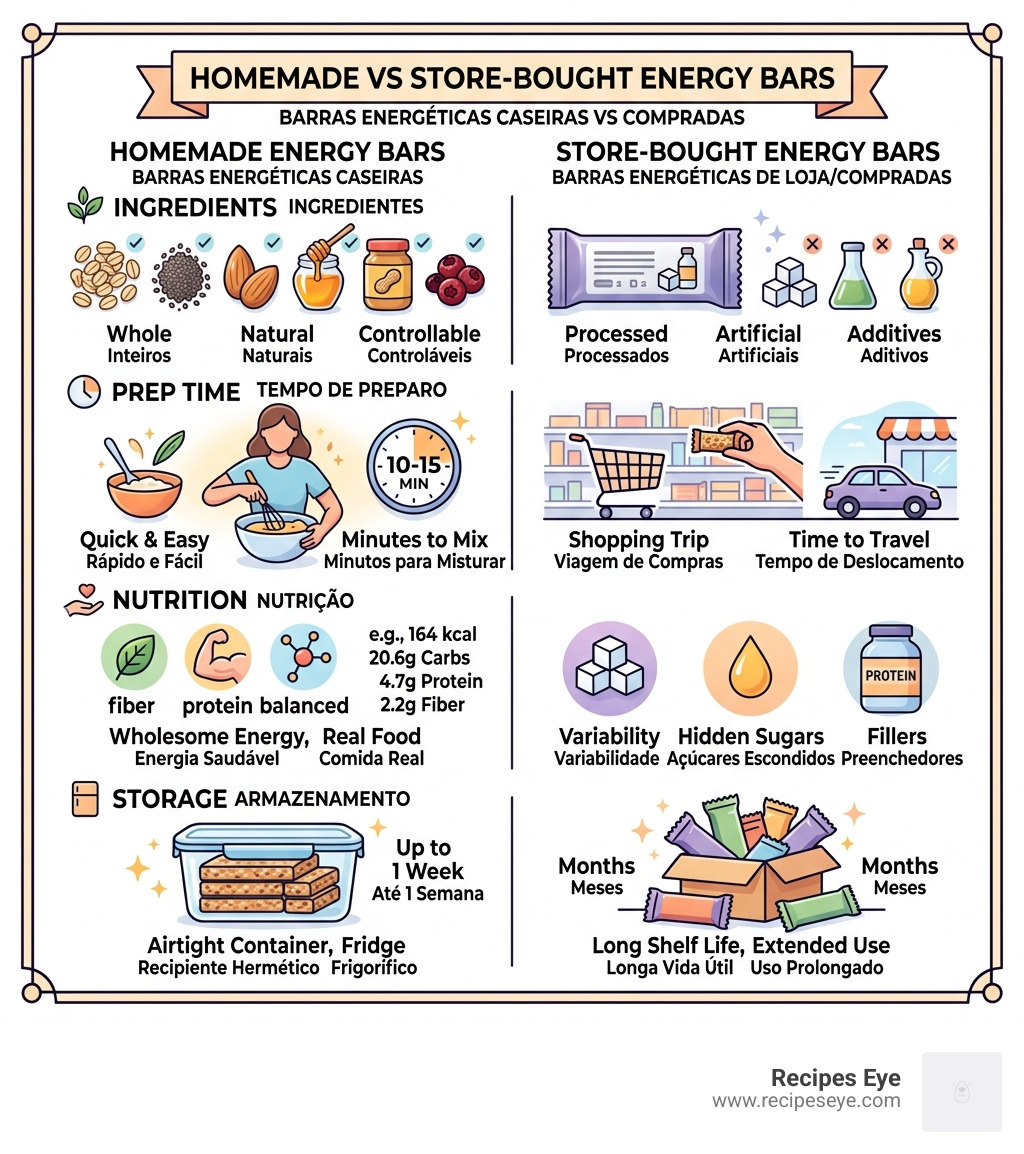 HOMEMADE VS STORE-BOUGHT ENERGY BARS
BARRAS ENERGÉTICAS CASEIRAS VS COMPRADAS

HOMEMADE ENERGY BARS
BARRAS ENERGÉTICAS CASEIRAS

INGREDIENTS INGREDIENTES

Whole
Inteiros

Natural
Naturais

Controllable
Controláveis

PREP TIME TEMPO DE PREPARO

10-15 MIN

Quick & Easy
Rápido e Fácil

Minutes to Mix
Minutos para Misturar

NUTRITION NUTRIÇÃO

fiber protein balanced

e.g., 164 kcal
20.6g Carbs
4.7g Protein
2.2g Fiber

Wholesome Energy, Real Food
Energia Saudável Comida Real

STORAGE ARMAZENAMENTO

Up to 1 Week
Até 1 Semana

Airtight Container, Fridge
Recipiente Hermético Frigorífico

STORE-BOUGHT ENERGY BARS
BARRAS ENERGÉTICAS DE LOJA/COMPRADAS

Processed
Processados

Artificial
Artificiais

Additives
Aditivos

Shopping Trip
Viagem de Compras

Time to Travel
Tempo de Deslocamento

PROTEIN

Variability
Variabilidade

Hidden Sugars
Açúcares Escondidos

Fillers
Preenchedores

Months
Meses

Months
Meses

Long Shelf Life, Extended Use
Longa Vida Útil Uso Prolongado

Recipes Eye
www.recipeseye.com