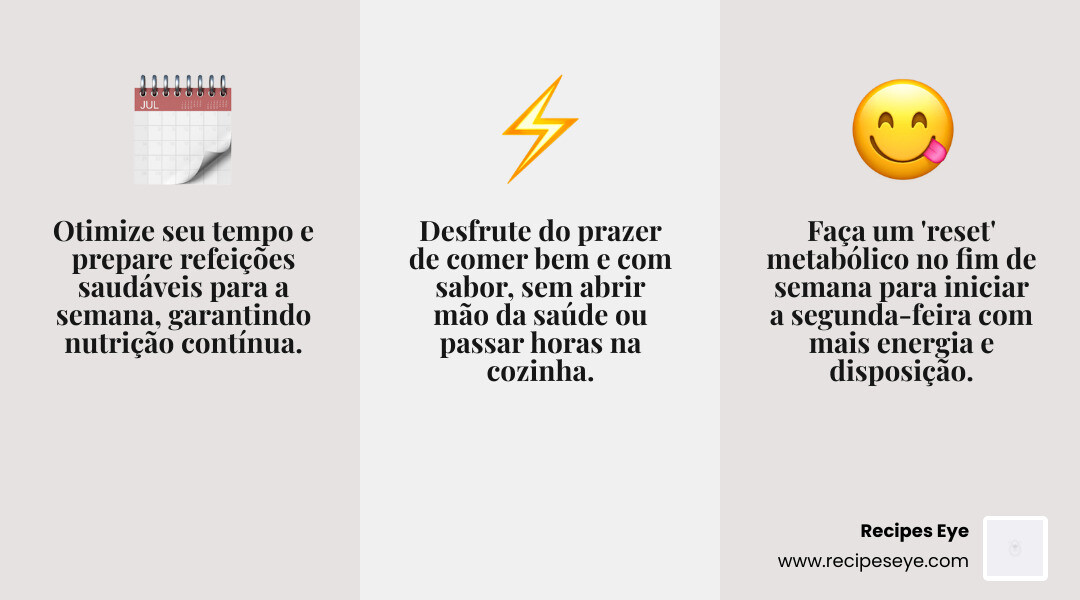 JUL

Otimize seu tempo e prepare refeições saudáveis para a semana, garantindo nutrição contínua.

Desfrute do prazer de comer bem e com sabor, sem abrir mão da saúde ou passar horas na cozinha.

Faça um 'reset' metabólico no fim de semana para iniciar a segunda-feira com mais energia e disposição.

Recipes Eye
www.recipeseye.com