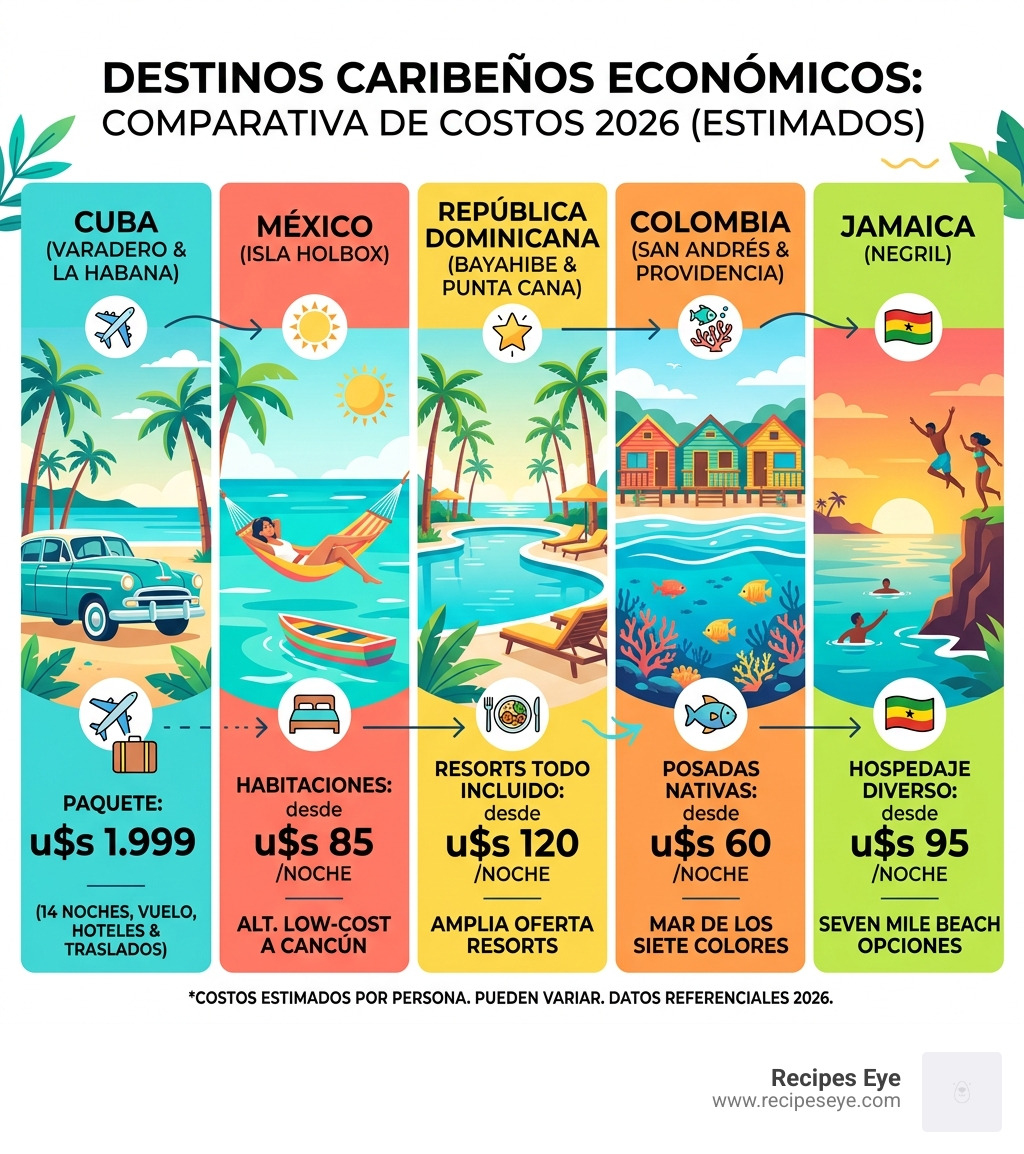 DESTINOS CARIBEÑOS ECONÓMICOS:
COMPARATIVA DE COSTOS 2026 (ESTIMADOS)

CUBA
(VARADERO & LA HABANA)

PAQUETE:
u$s 1.999

(14 NOCHES, VUELO, HOTELES & TRASLADOS)

MÉXICO
(ISLA HOLBOX)

HABITACIONES:
desde
u$s 85
/NOCHE

ALT. LOW-COST A CANCÚN

REPÚBLICA DOMINICANA
(BAYAHIBE & PUNTA CANA)

RESORTS TODO INCLUIDO:
desde
u$s 120
/NOCHE

AMPLIA OFERTA RESORTS

COLOMBIA
(SAN ANDRÉS & PROVIDENCIA)

POSADAS NATIVAS:
desde
u$s 60
/NOCHE

MAR DE LOS SIETE COLORES

JAMAICA
(NEGRIL)

HOSPEDAJE DIVERSO:
desde
u$s 95
/NOCHE

SEVEN MILE BEACH OPCIONES

*COSTOS ESTIMADOS POR PERSONA. PUEDEN VARIAR. DATOS REFERENCIALES 2026.

Recipes Eye
www.recipeseye.com