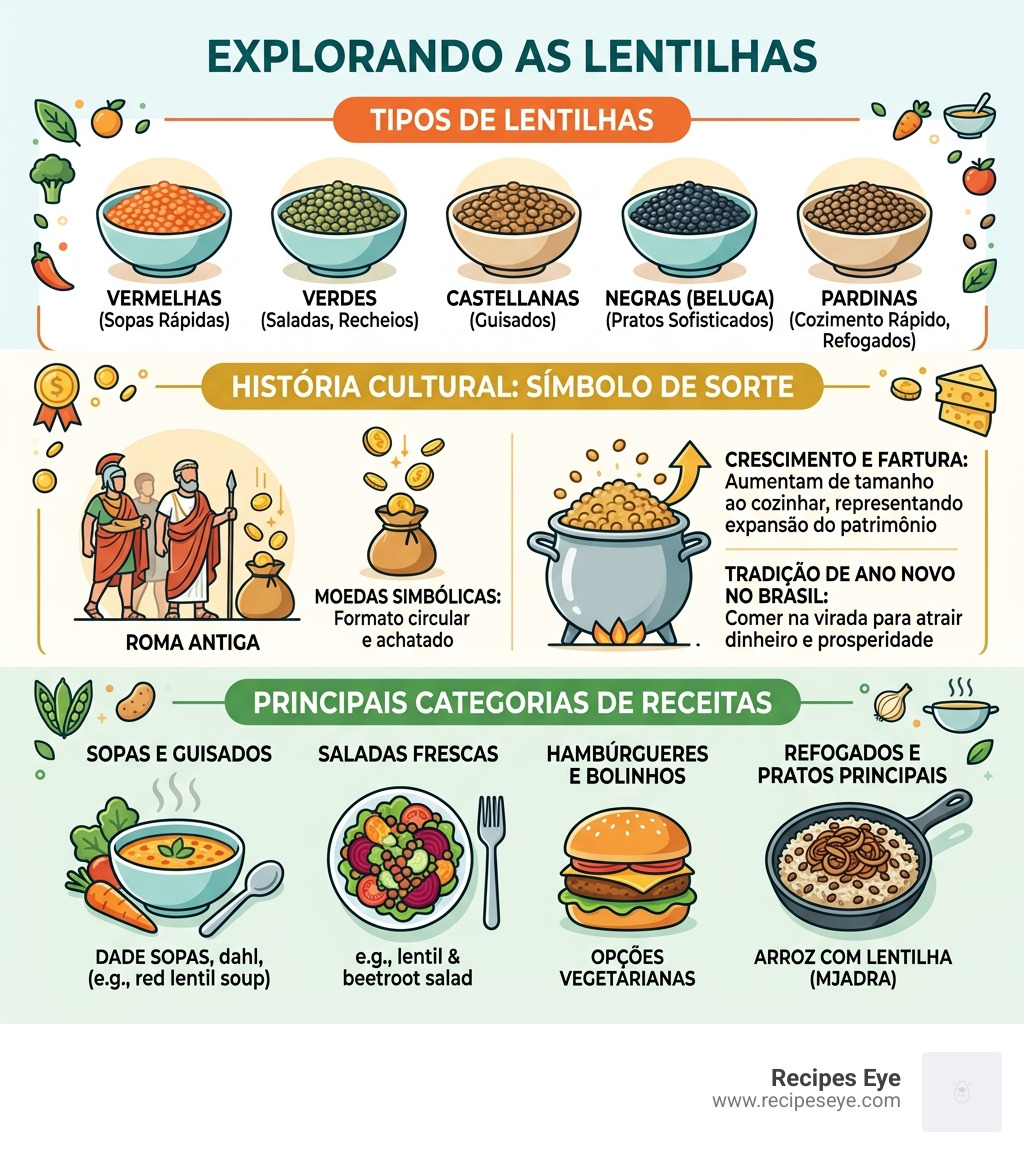 EXPLORANDO AS LENTILHAS

TIPOS DE LENTILHAS

VERMELHAS
(Sopas Rápidas)

VERDES
(Saladas, Recheios)

CASTELLANAS
(Guisados)

NEGRAS (BELUGA)
(Pratos Sofisticados)

PARDINAS
(Cozimento Rápido, Refogados)

HISTÓRIA CULTURAL: SÍMBOLO DE SORTE

ROMA ANTIGA

MOEDAS SIMBÓLICAS:
Formato circular e achatado

CRESCIMENTO E FARTURA:
Aumentam de tamanho ao cozinhar, representando expansão do patrimônio

TRADIÇÃO DE ANO NOVO NO BRASIL:
Comer na virada para atrair dinheiro e prosperidade

PRINCIPAIS CATEGORIAS DE RECEITAS

SOPAS E GUISADOS

DADE SOPAS, dahl, (e.g., red lentil soup)

SALADAS FRESCAS

e.g., lentil & beetroot salad

HAMBÚRGUERES E BOLINHOS

OPÇÕES VEGETARIANAS

REFOGADOS E PRATOS PRINCIPAIS

ARROZ COM LENTILHA (MJADRA)

Recipes Eye
www.recipeseye.com